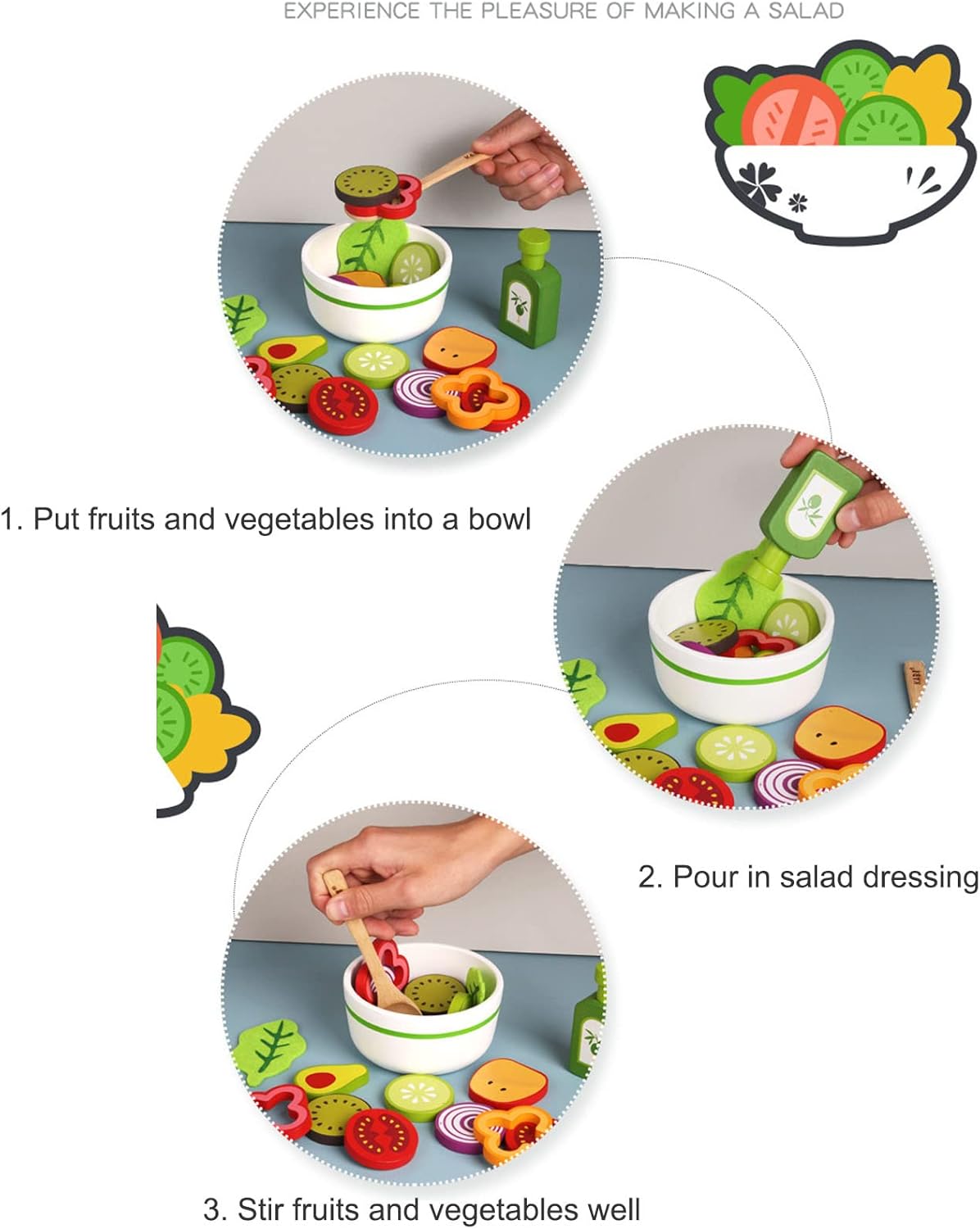 EXPERIENCE THE PLEASURE OF MAKING A SALAD

1. Put fruits and vegetables into a bowl

2. Pour in salad dressing

3. Stir fruits and vegetables well