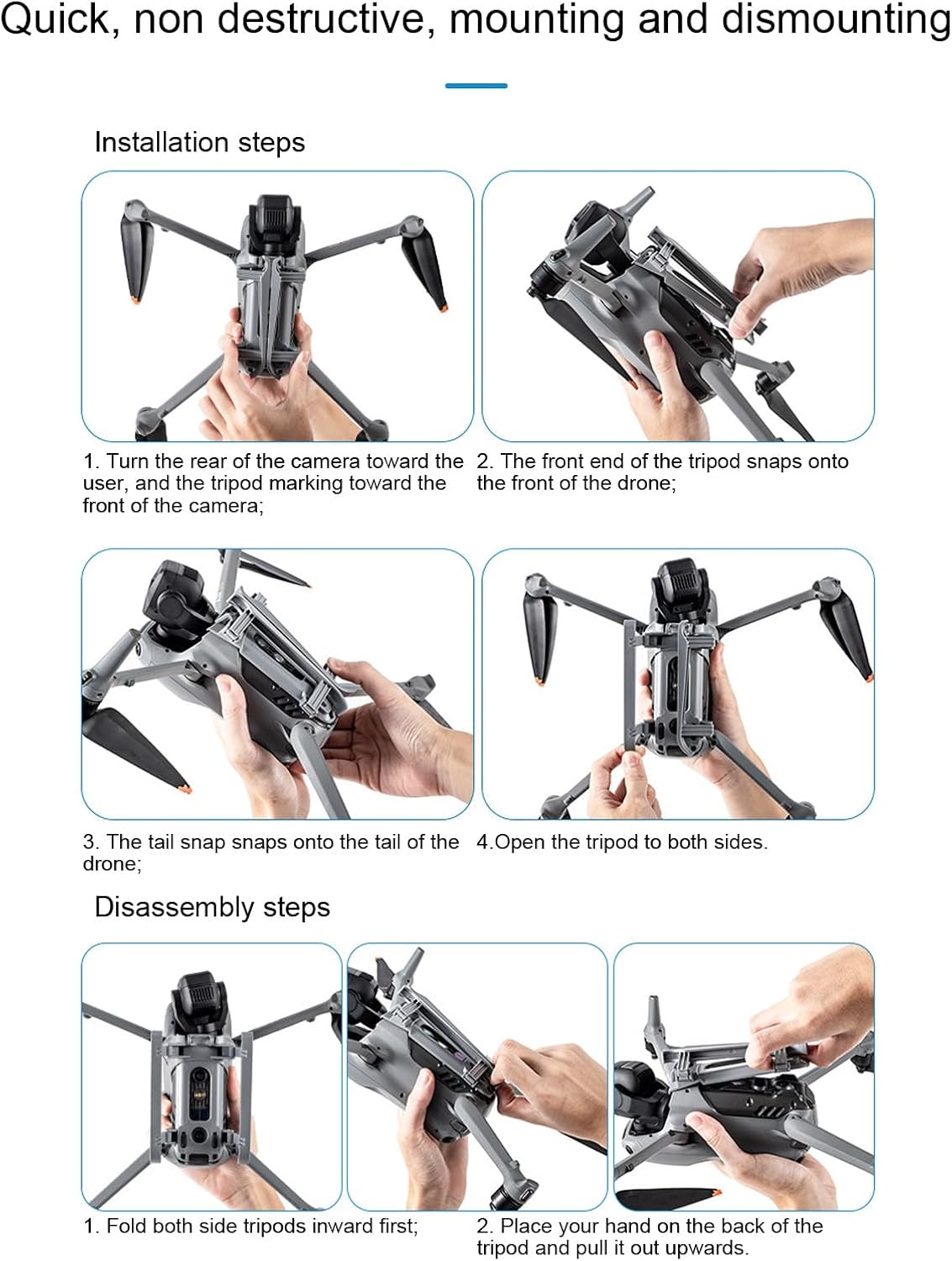 Quick, non destructive, mounting and dismounting

Installation steps

1. Turn the rear of the camera toward the user, and the tripod marking toward the front of the camera;

2. The front end of the tripod snaps onto the front of the drone;

3. The tail snap snaps onto the tail of the drone;

4.Open the tripod to both sides.

Disassembly steps

1. Fold both side tripods inward first;

2. Place your hand on the back of the tripod and pull it out upwards.