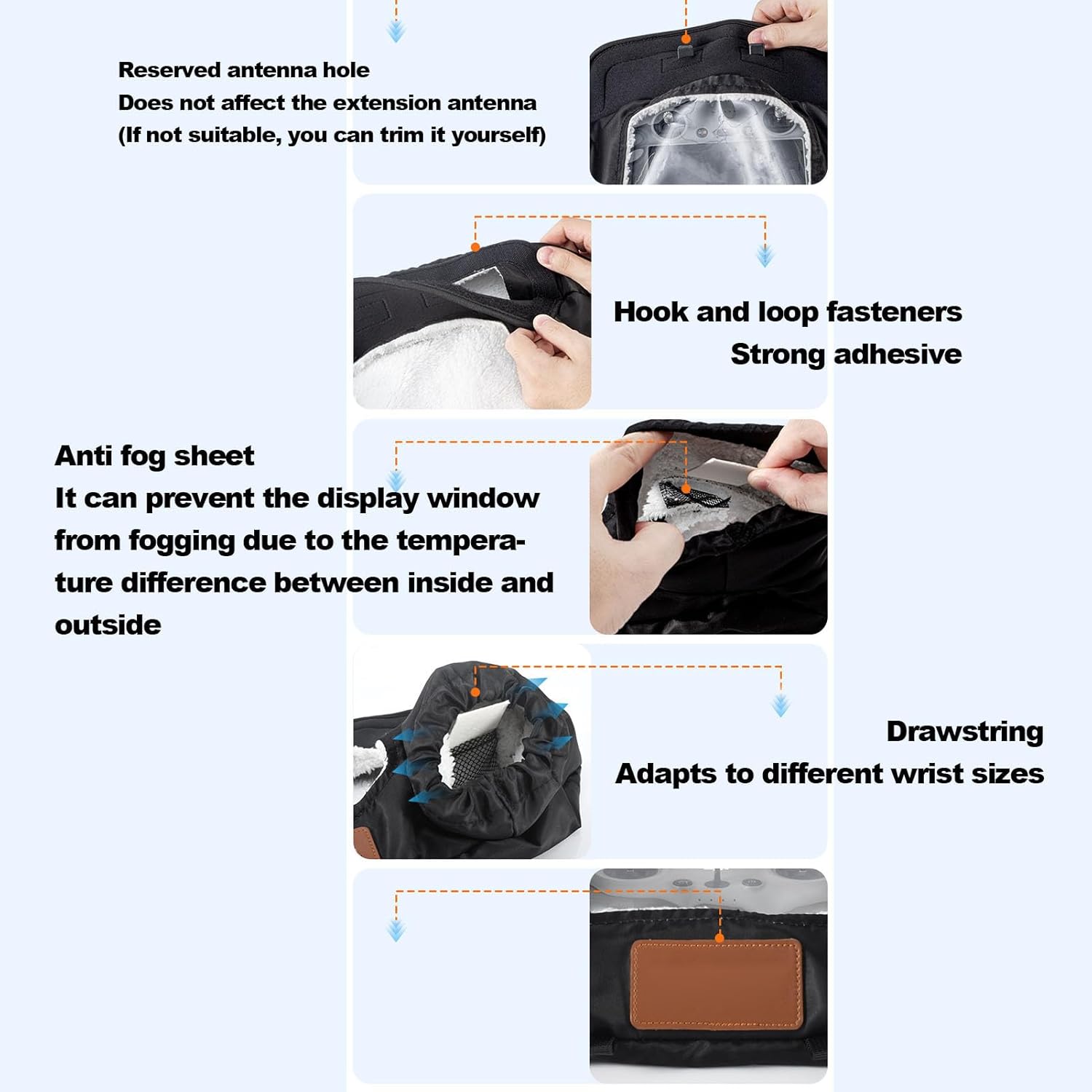 Reserved antenna hole
Does not affect the extension antenna
(If not suitable, you can trim it yourself)

Hook and loop fasteners
Strong adhesive

Anti fog sheet
It can prevent the display window from fogging due to the temperature difference between inside and outside

Drawstring
Adapts to different wrist sizes