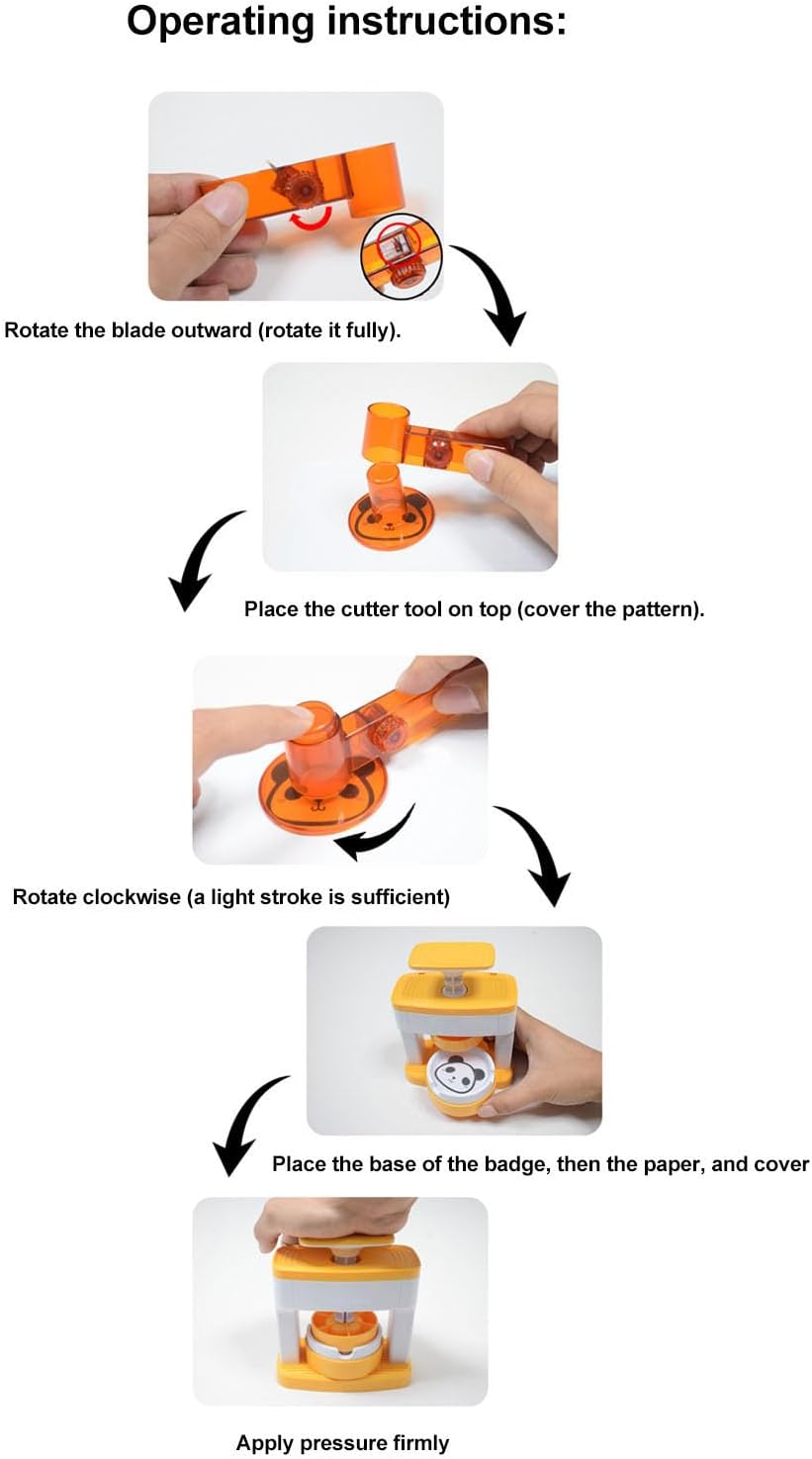 Operating instructions:

Rotate the blade outward (rotate it fully).

Place the cutter tool on top (cover the pattern).

Rotate clockwise (a light stroke is sufficient)

Place the base of the badge, then the paper, and cover

Apply pressure firmly