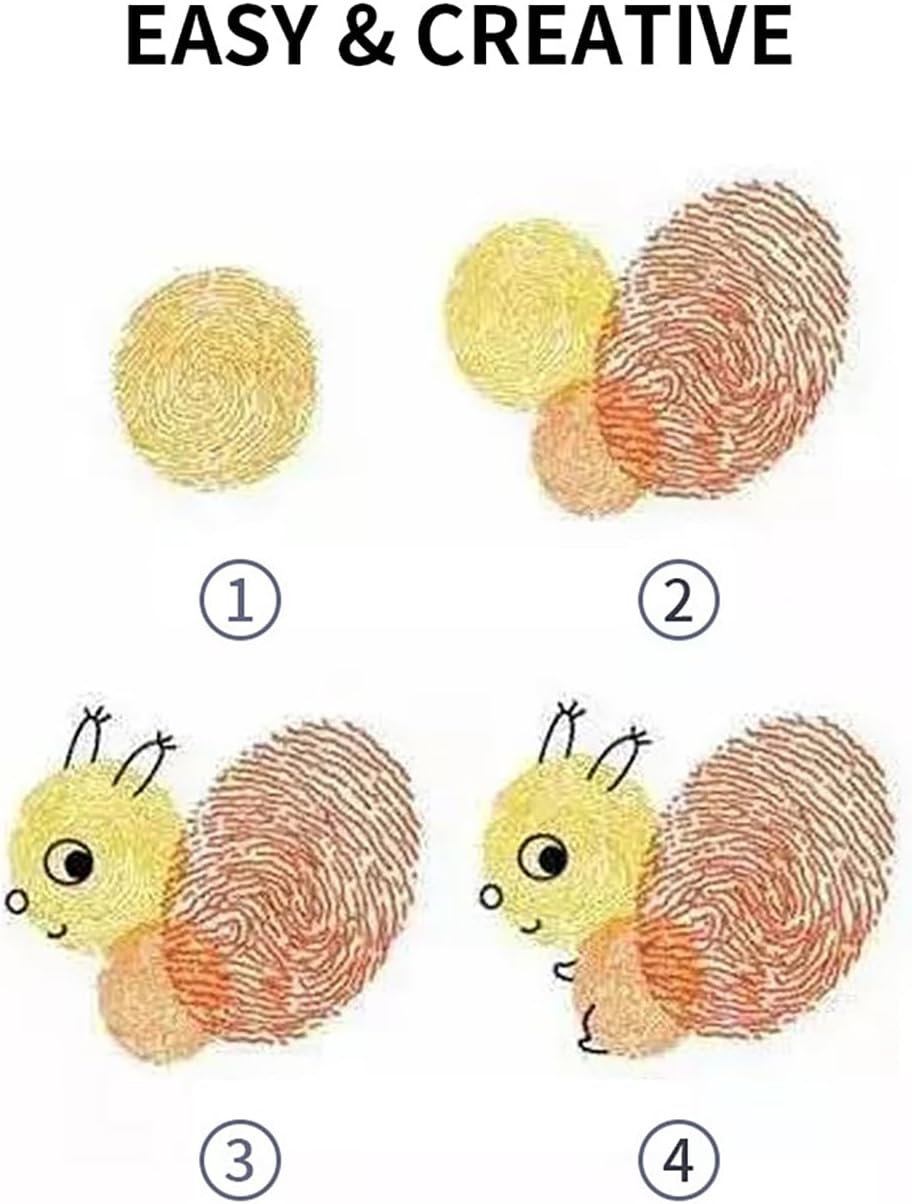 EASY & CREATIVE

①

②

③

④