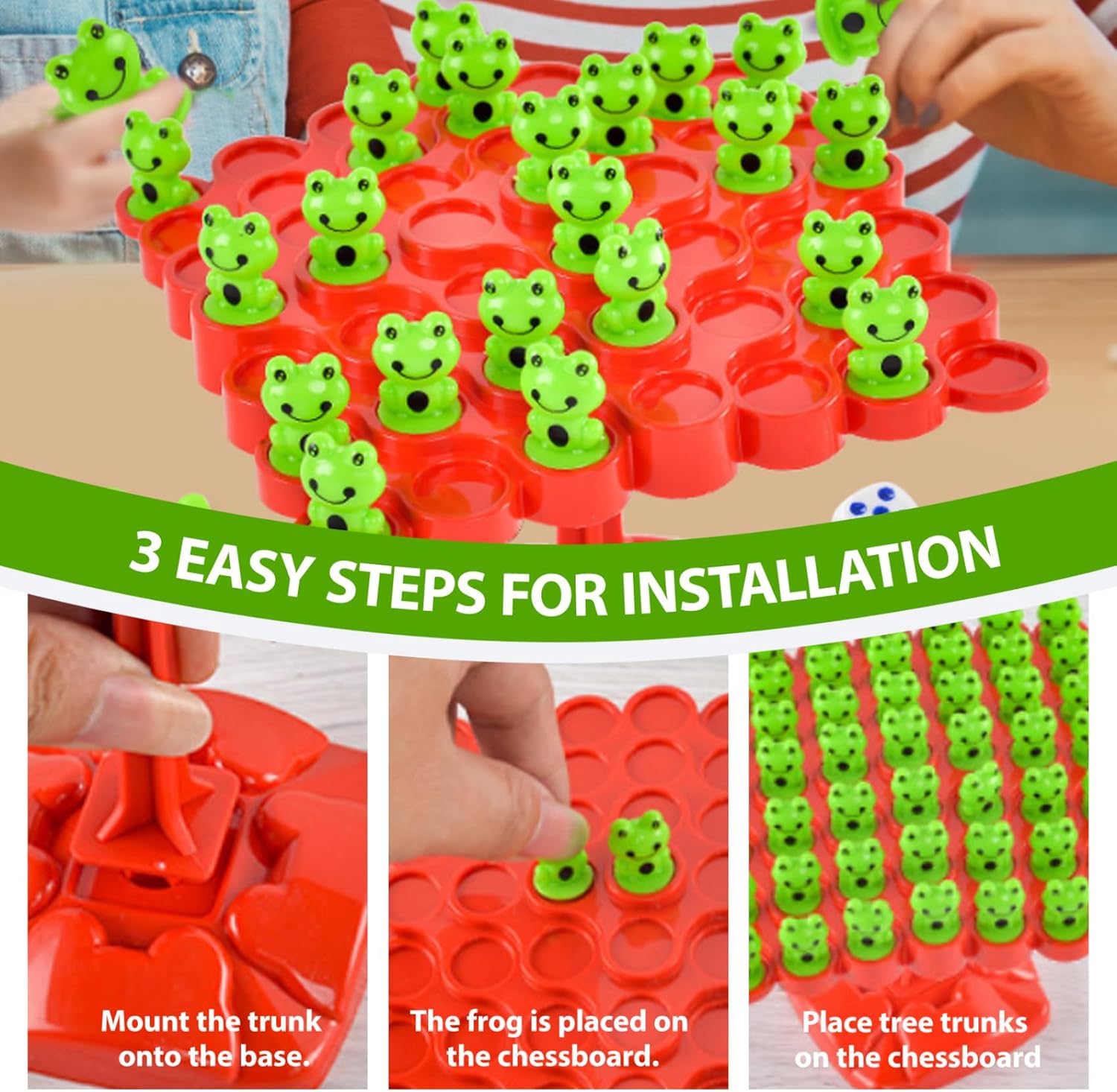 3 EASY STEPS FOR INSTALLATION

Mount the trunk onto the base.

The frog is placed on the chessboard.

Place tree trunks on the chessboard