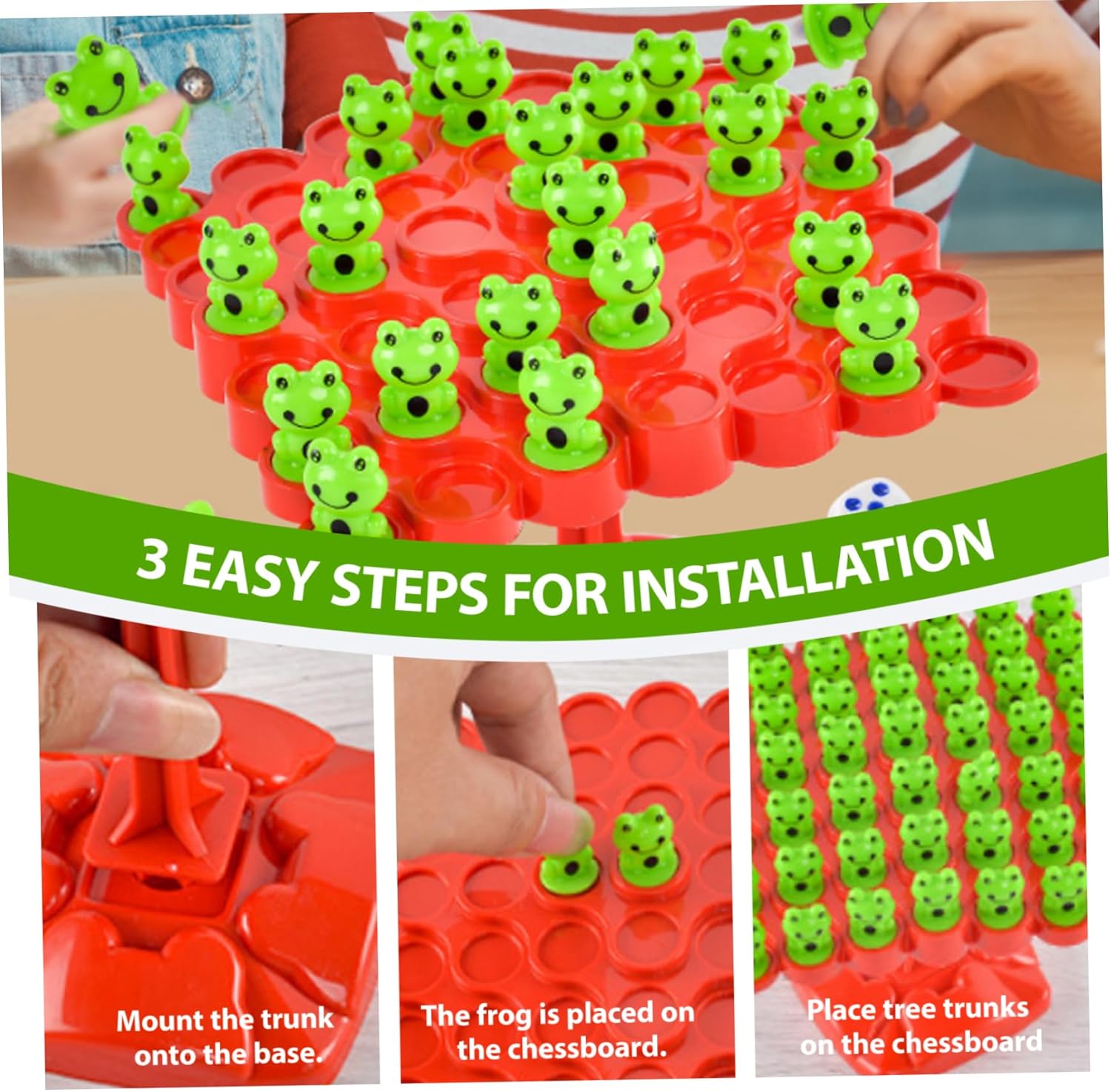 3 EASY STEPS FOR INSTALLATION

Mount the trunk onto the base.

The frog is placed on the chessboard.

Place tree trunks on the chessboard