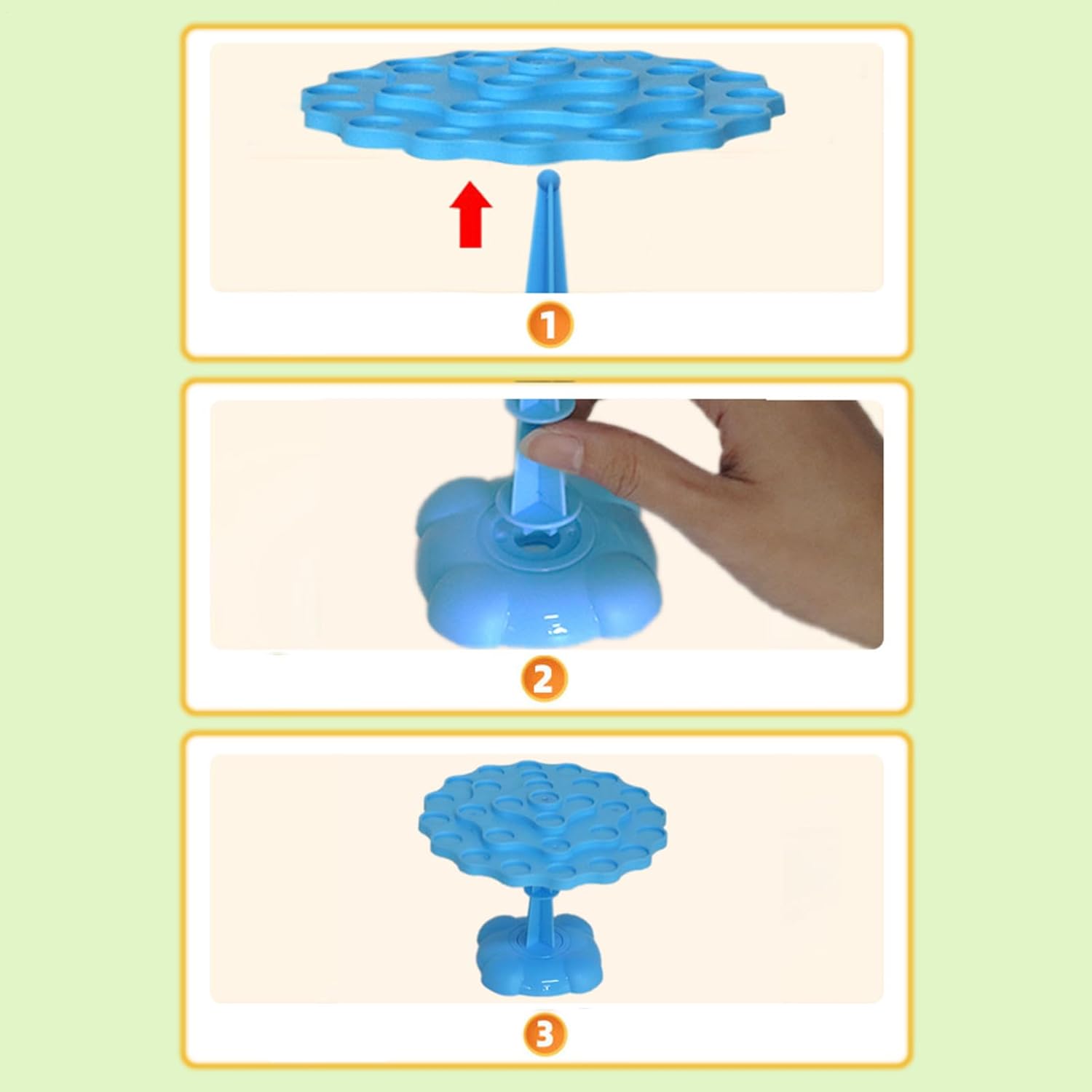 1

2

3