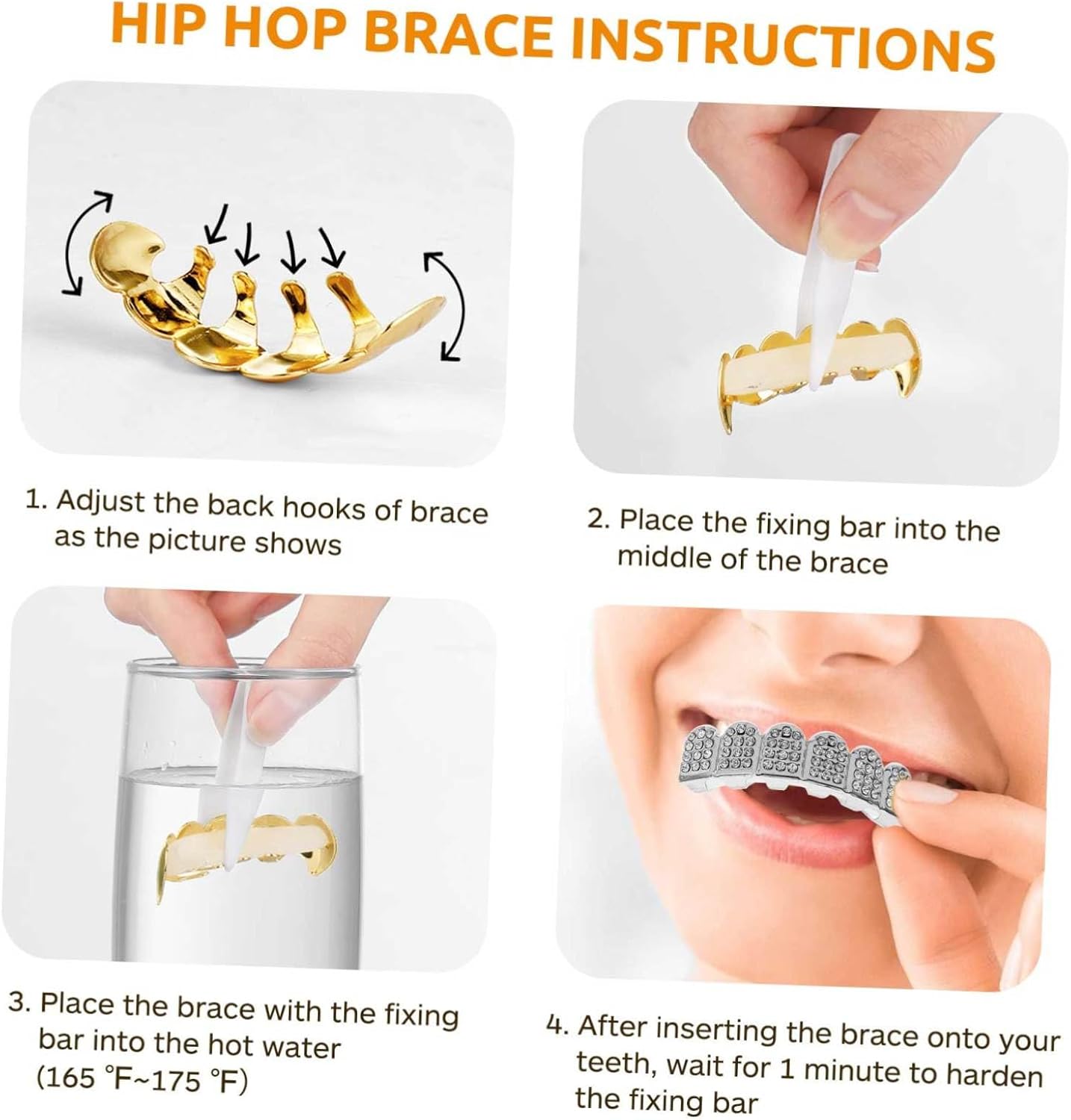 HIP HOP BRACE INSTRUCTIONS

1. Adjust the back hooks of brace as the picture shows

2. Place the fixing bar into the middle of the brace

3. Place the brace with the fixing bar into the hot water (165 °F~175 °F)

4. After inserting the brace onto your teeth, wait for 1 minute to harden the fixing bar