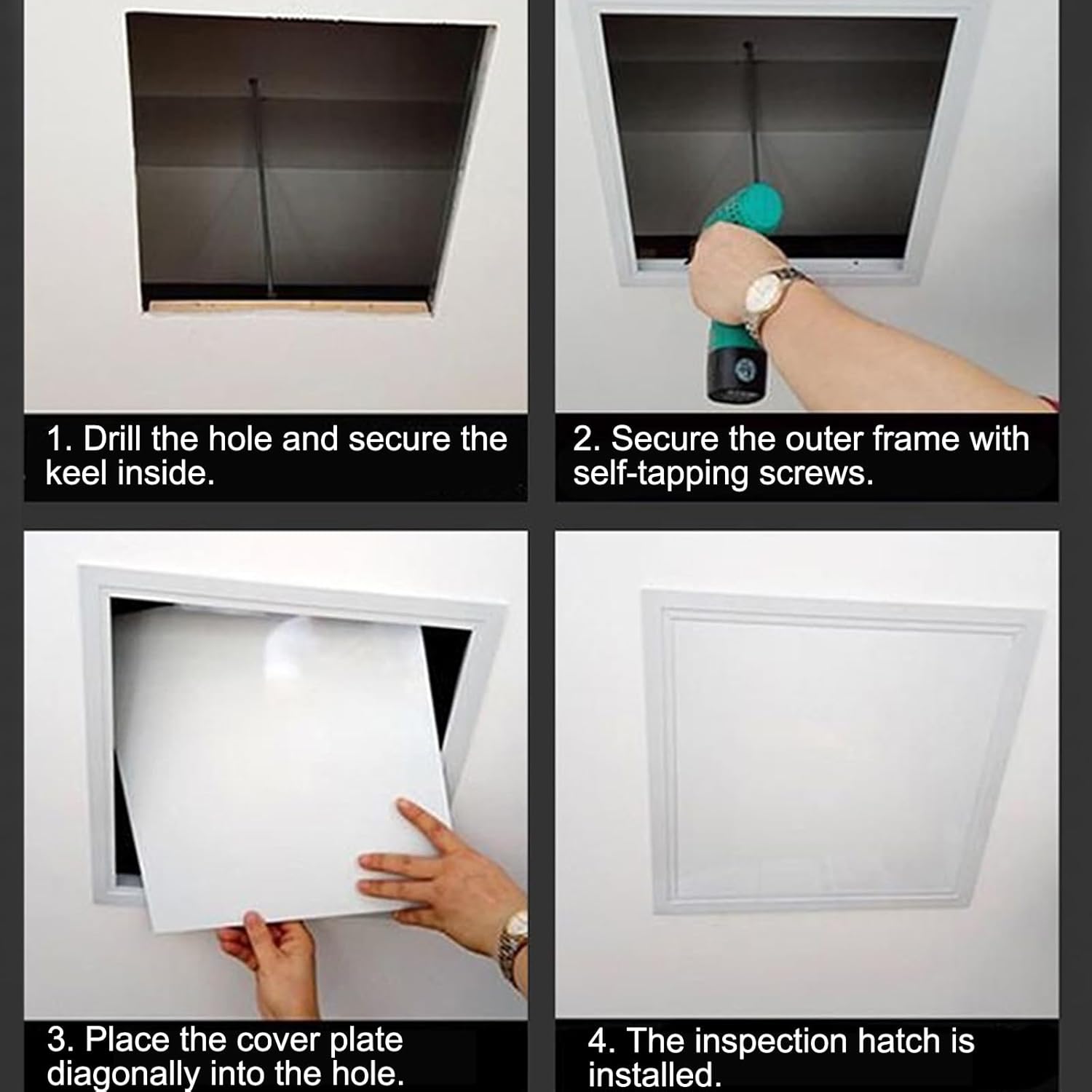 1. Drill the hole and secure the keel inside.

2. Secure the outer frame with self-tapping screws.

3. Place the cover plate diagonally into the hole.

4. The inspection hatch is installed.