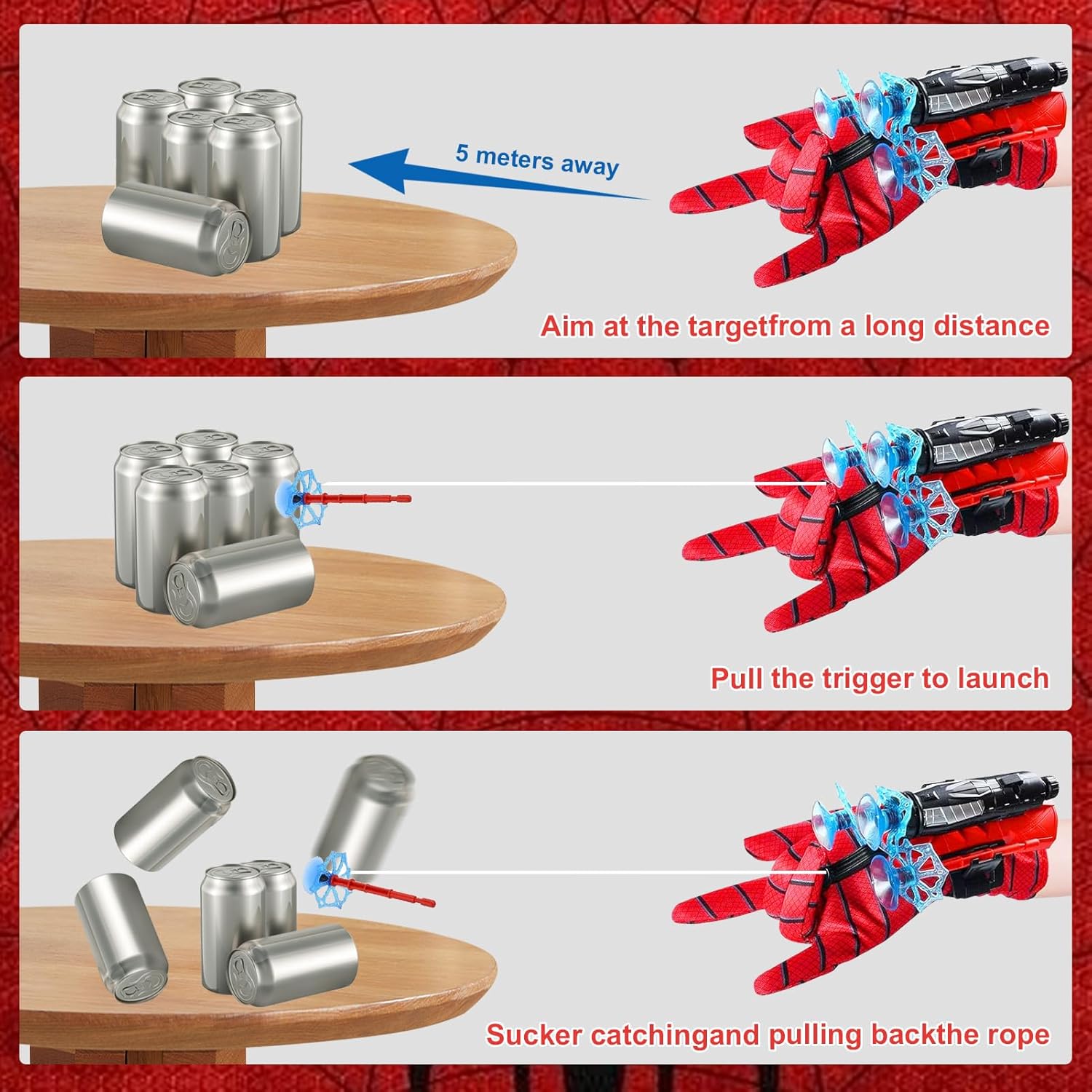 5 meters away

Aim at the targetfrom a long distance

Pull the trigger to launch

Sucker catchingand pulling backthe rope