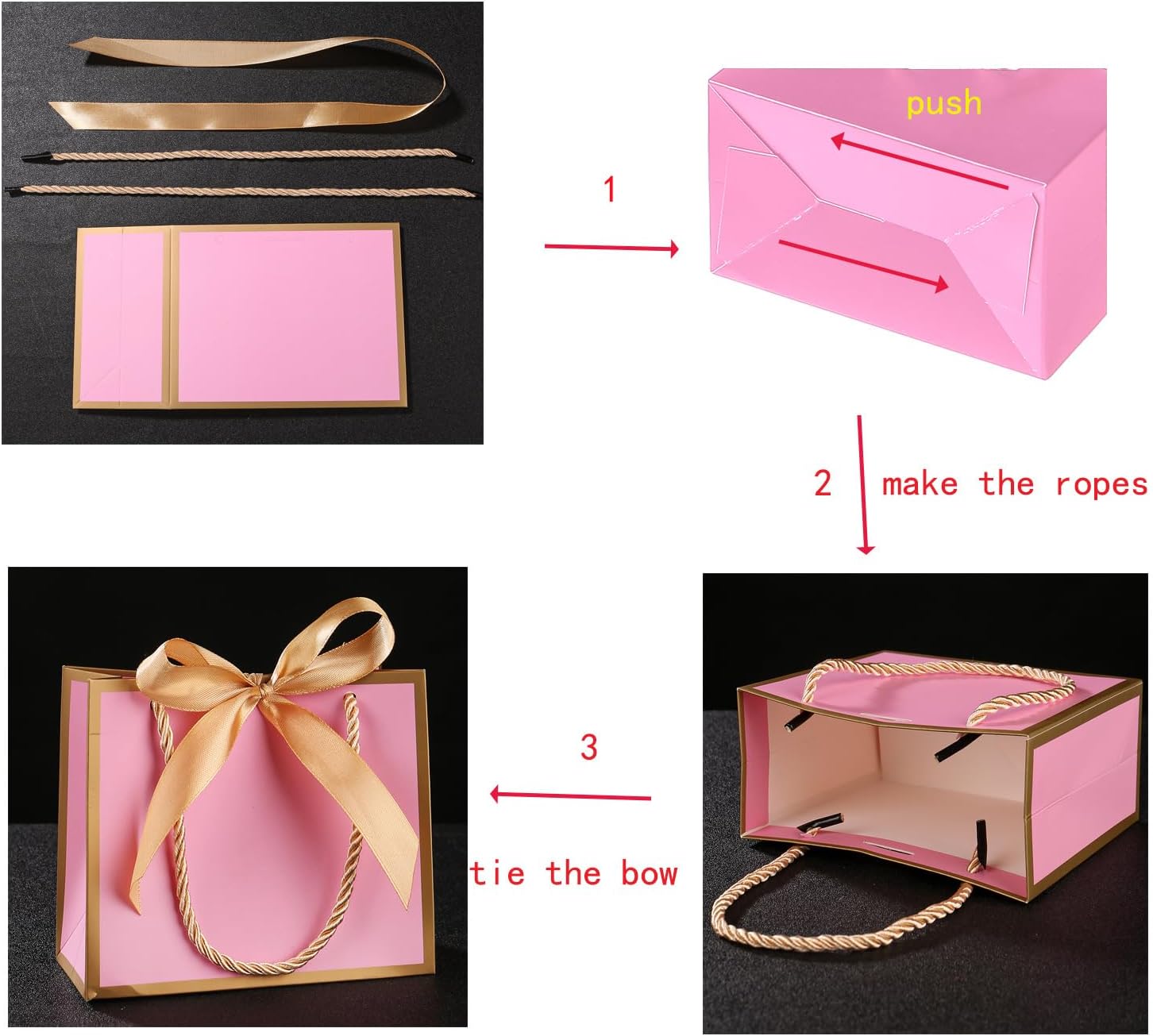 1

push

2 make the ropes

3

tie the bow