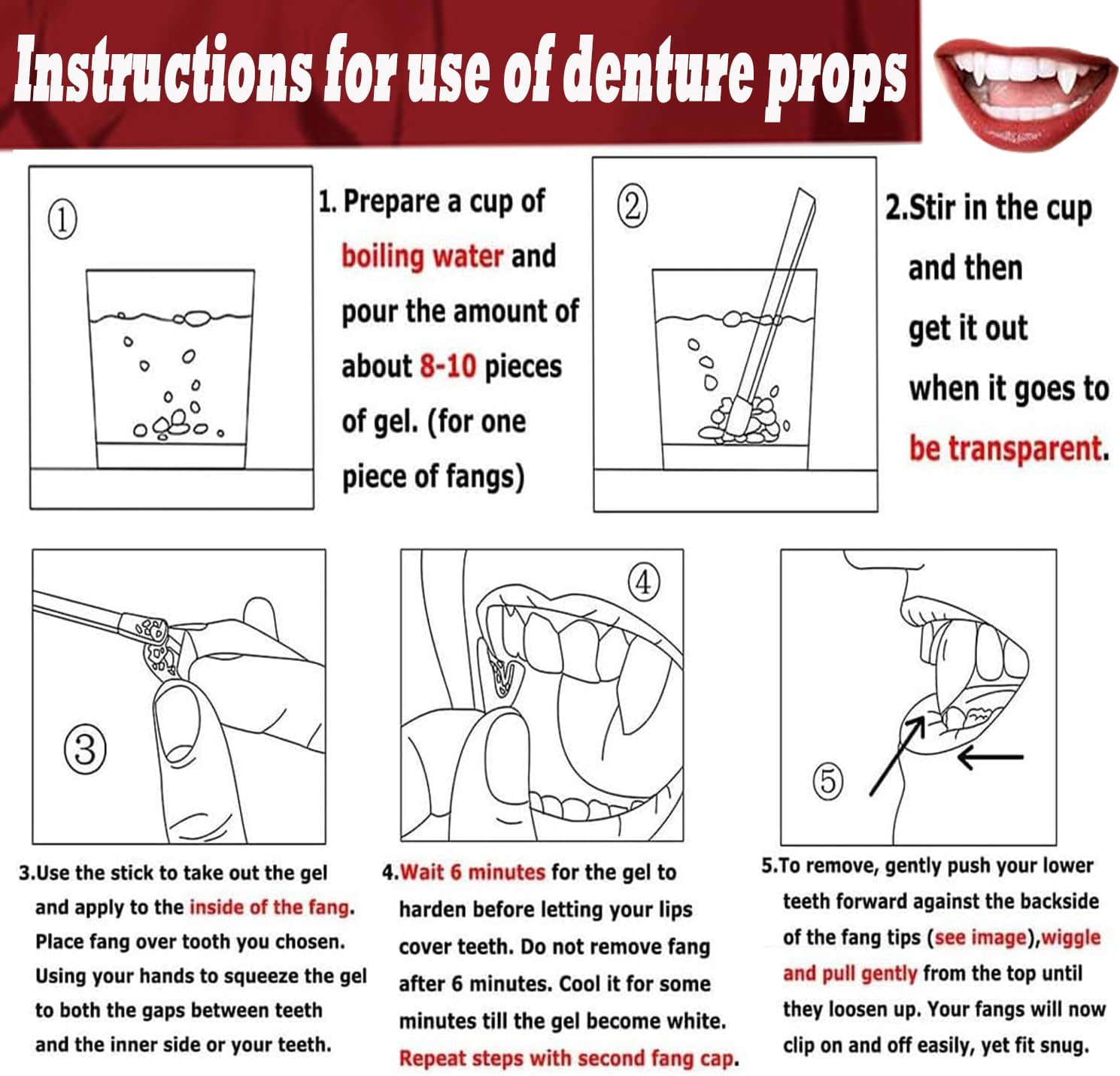 Instructions for use of denture props

①

1. Prepare a cup of boiling water and pour the amount of about 8-10 pieces of gel. (for one piece of fangs)

②

2.Stir in the cup and then get it out when it goes to be transparent.

③

④

⑤

3.Use the stick to take out the gel and apply to the inside of the fang. Place fang over tooth you chosen. Using your hands to squeeze the gel to both the gaps between teeth and the inner side or your teeth.

4.Wait 6 minutes for the gel to harden before letting your lips cover teeth. Do not remove fang after 6 minutes. Cool it for some minutes till the gel become white. Repeat steps with second fang cap.

5.To remove, gently push your lower teeth forward against the backside of the fang tips (see image),wiggle and pull gently from the top until they loosen up. Your fangs will now clip on and off easily, yet fit snug.