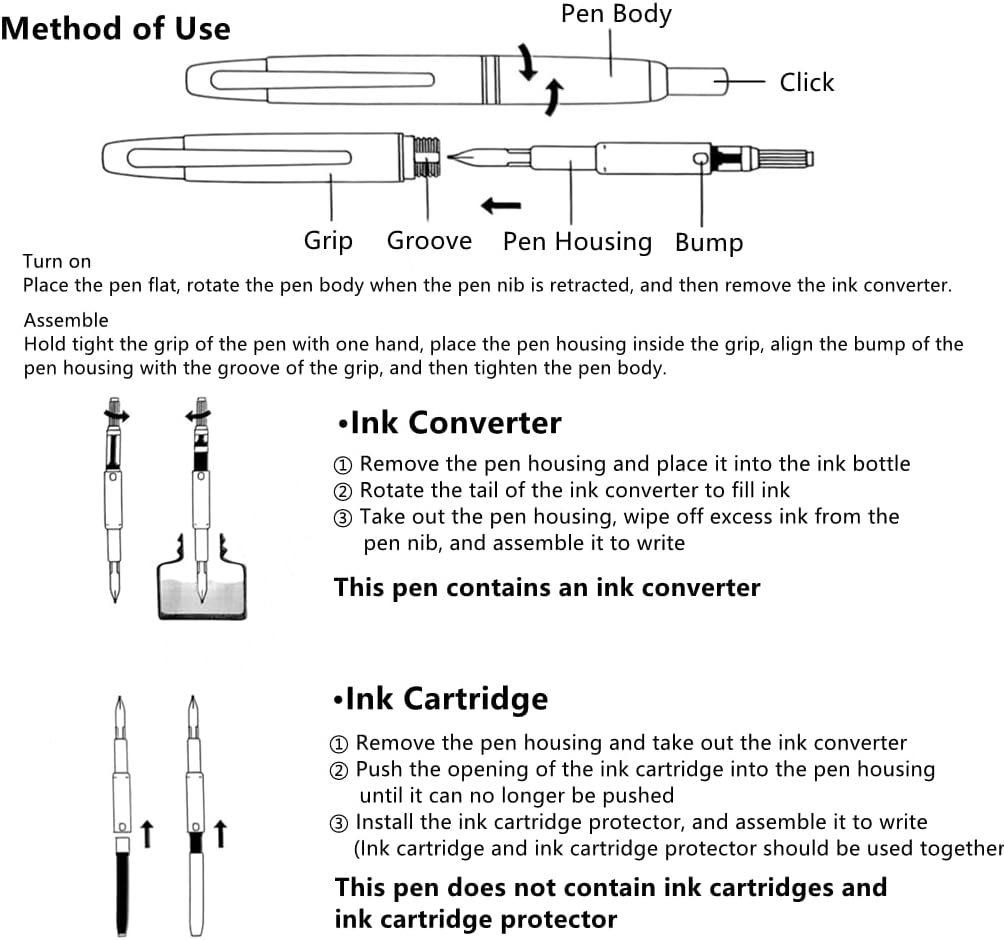 Method of Use

Pen Body

Click

Grip Groove Pen Housing Bump

Turn on
Place the pen flat, rotate the pen body when the pen nib is retracted, and then remove the ink converter.

Assemble
Hold tight the grip of the pen with one hand, place the pen housing inside the grip, align the bump of the pen housing with the groove of the grip, and then tighten the pen body.

•Ink Converter

① Remove the pen housing and place it into the ink bottle
② Rotate the tail of the ink converter to fill ink
③ Take out the pen housing, wipe off excess ink from the pen nib, and assemble it to write

This pen contains an ink converter

•Ink Cartridge

① Remove the pen housing and take out the ink converter
② Push the opening of the ink cartridge into the pen housing until it can no longer be pushed
③ Install the ink cartridge protector, and assemble it to write (Ink cartridge and ink cartridge protector should be used together

This pen does not contain ink cartridges and ink cartridge protector