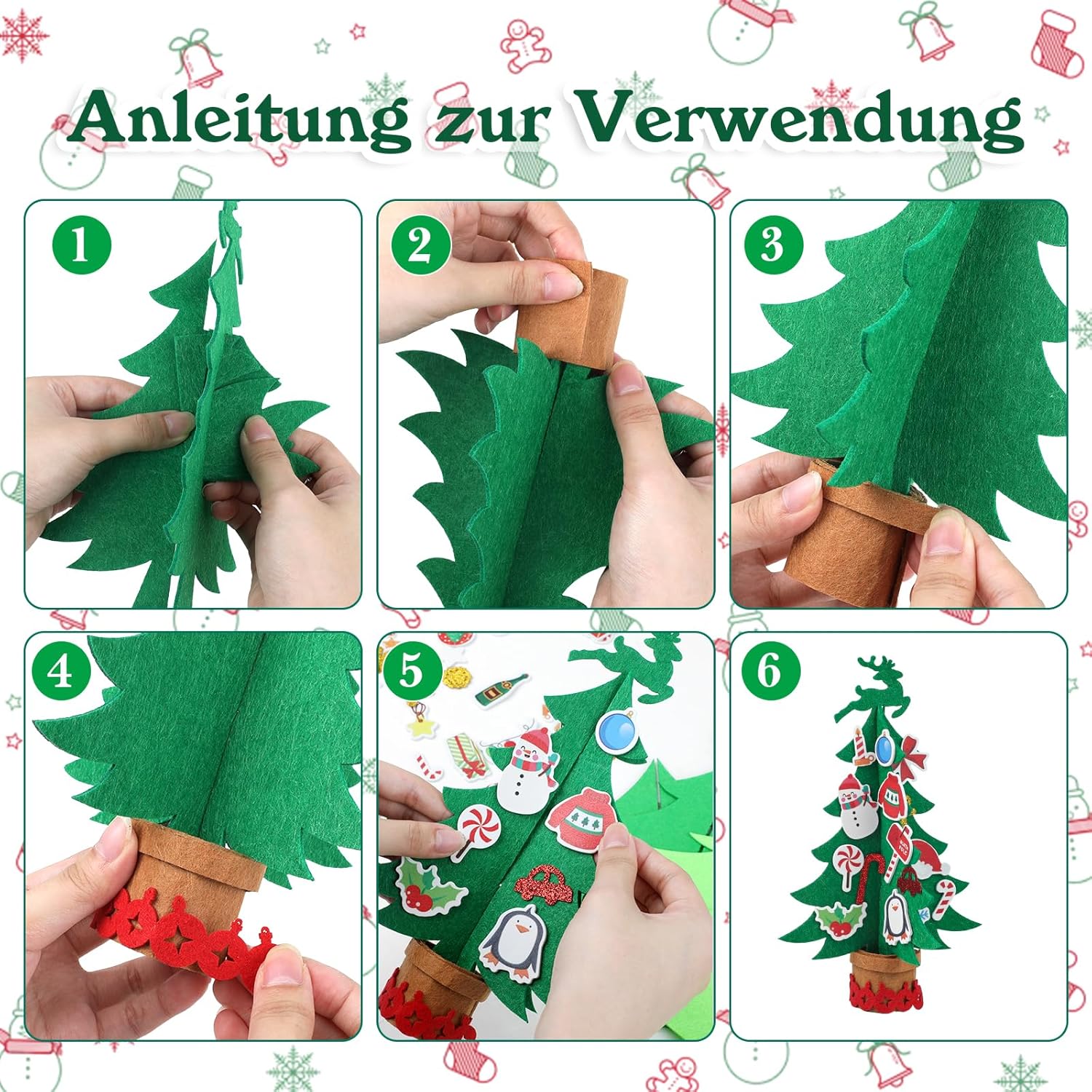 Anleitung zur Verwendung

1

2

3

4

5

6