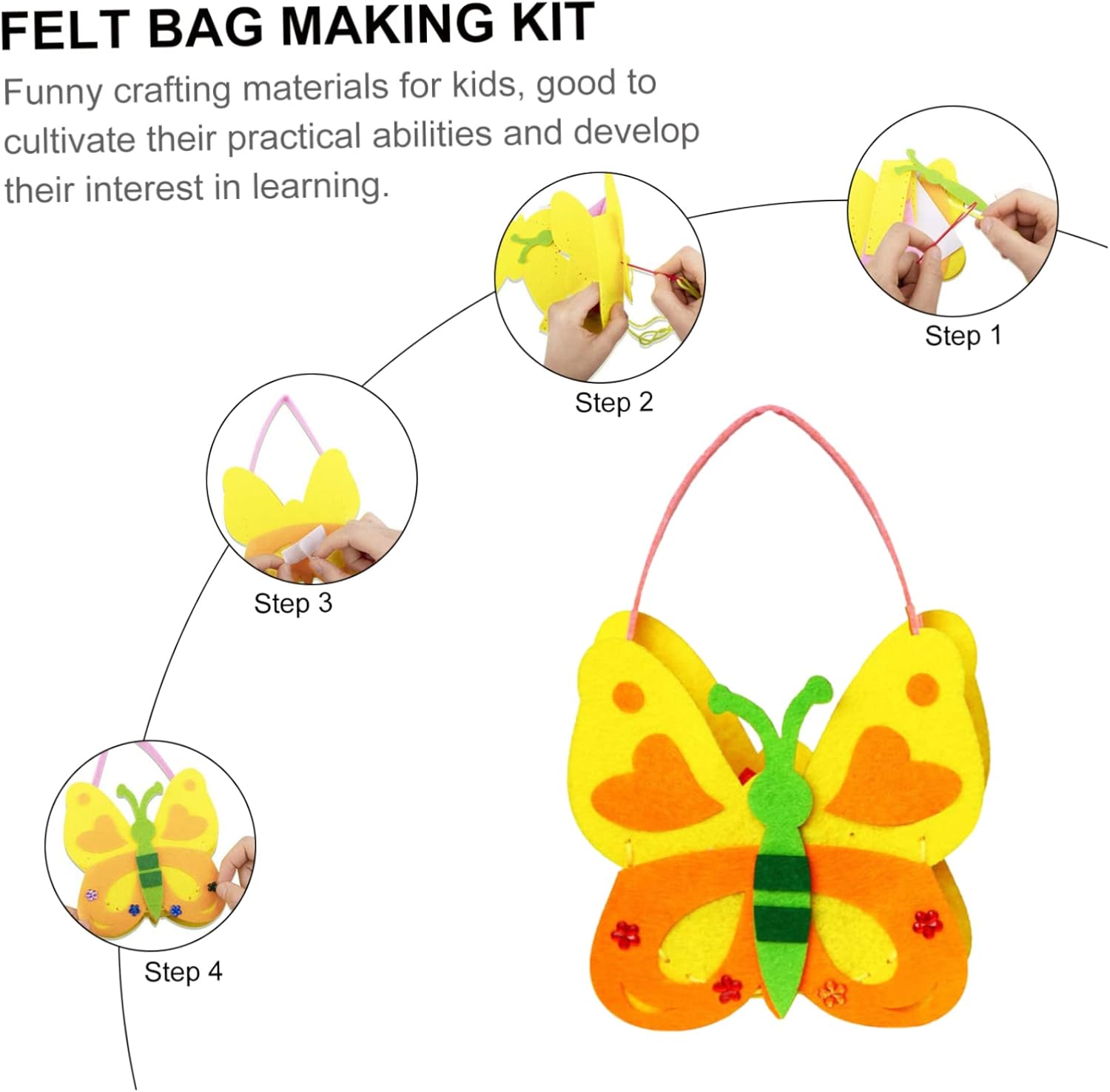 FELT BAG MAKING KIT

Funny crafting materials for kids, good to cultivate their practical abilities and develop their interest in learning.

Step 1

Step 2

Step 3

Step 4