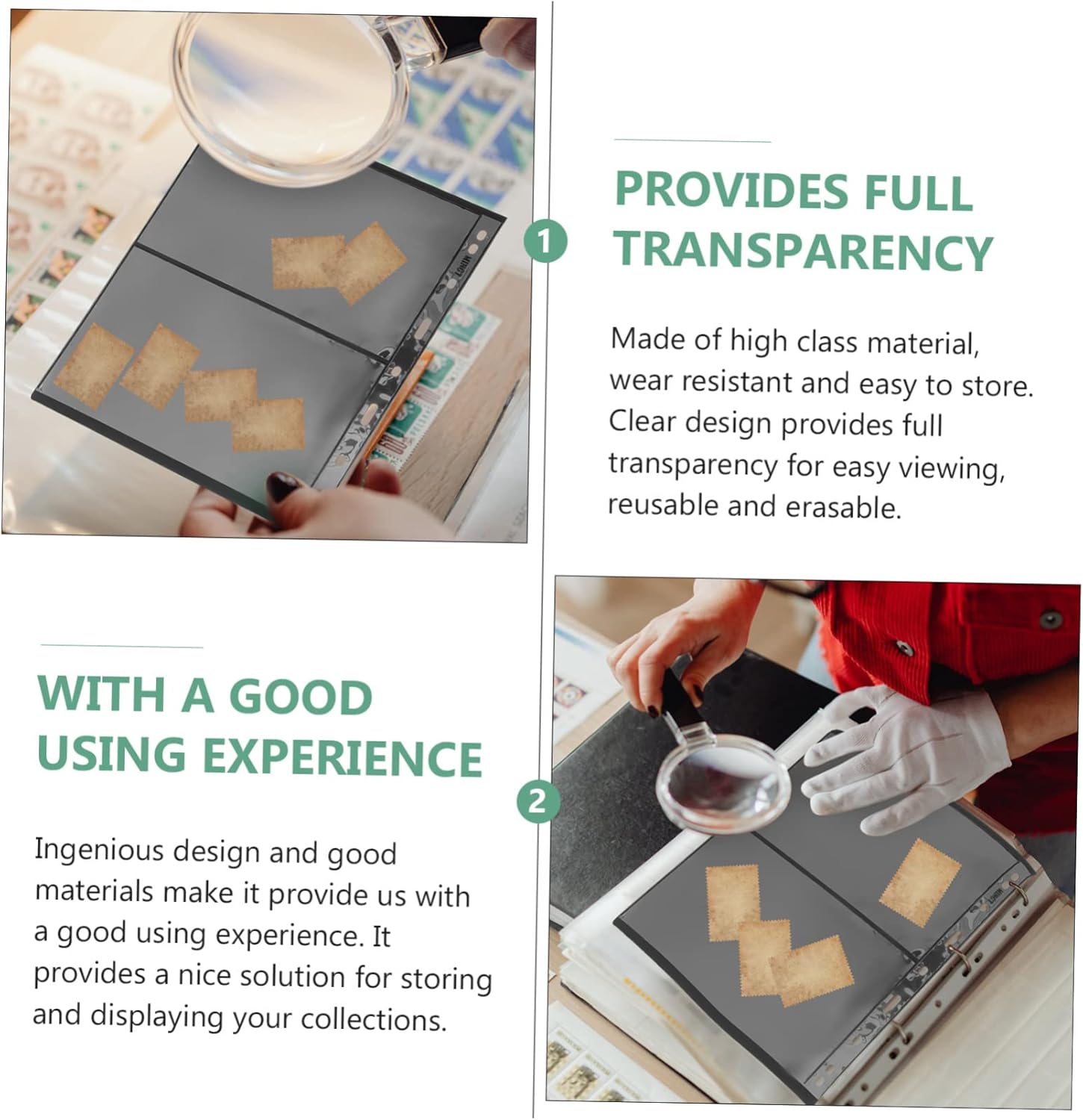 1

PROVIDES FULL TRANSPARENCY

Made of high class material, wear resistant and easy to store. Clear design provides full transparency for easy viewing, reusable and erasable.

WITH A GOOD USING EXPERIENCE

2

Ingenious design and good materials make it provide us with a good using experience. It provides a nice solution for storing and displaying your collections.