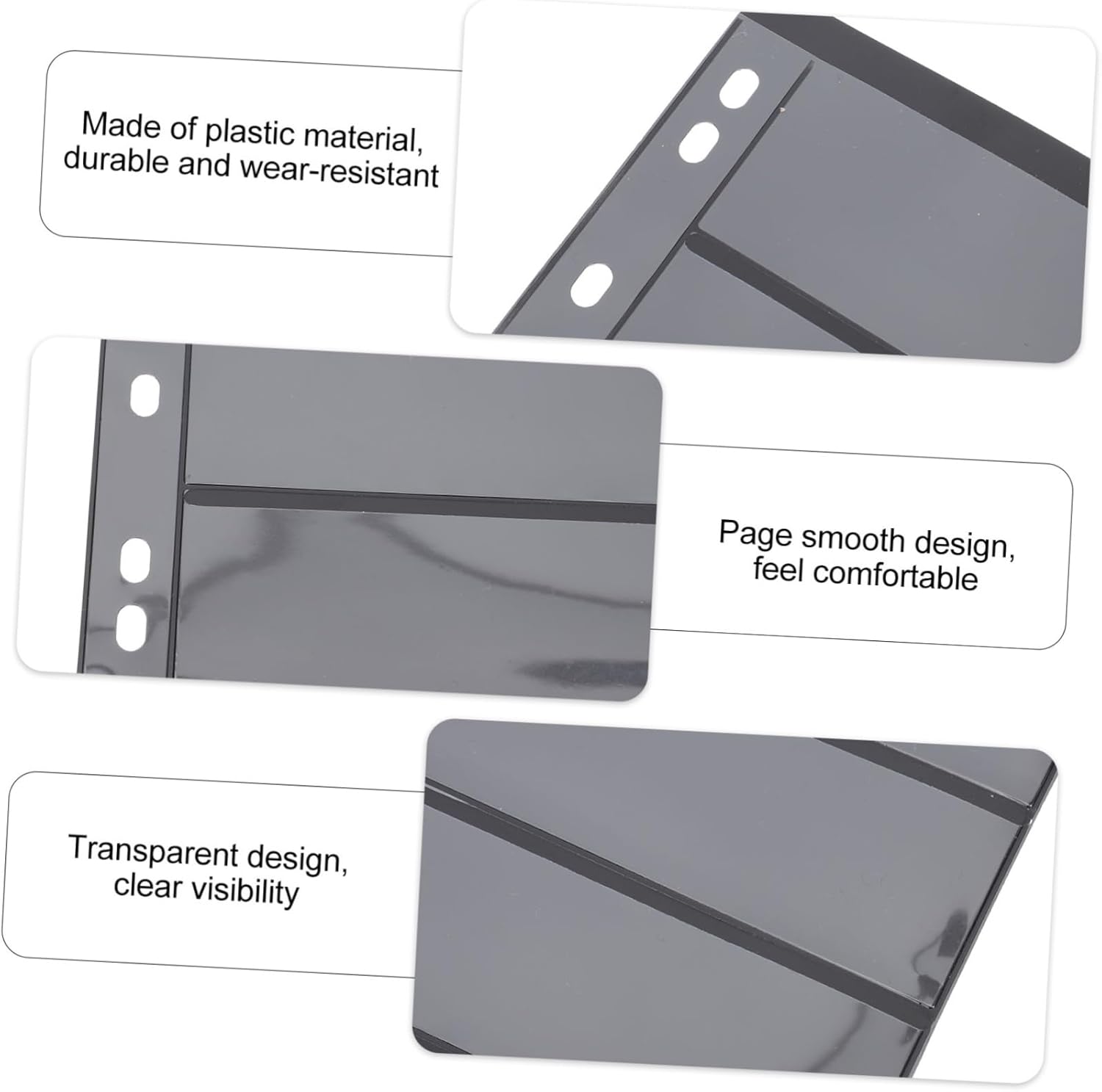 Made of plastic material, durable and wear-resistant

Page smooth design, feel comfortable

Transparent design, clear visibility