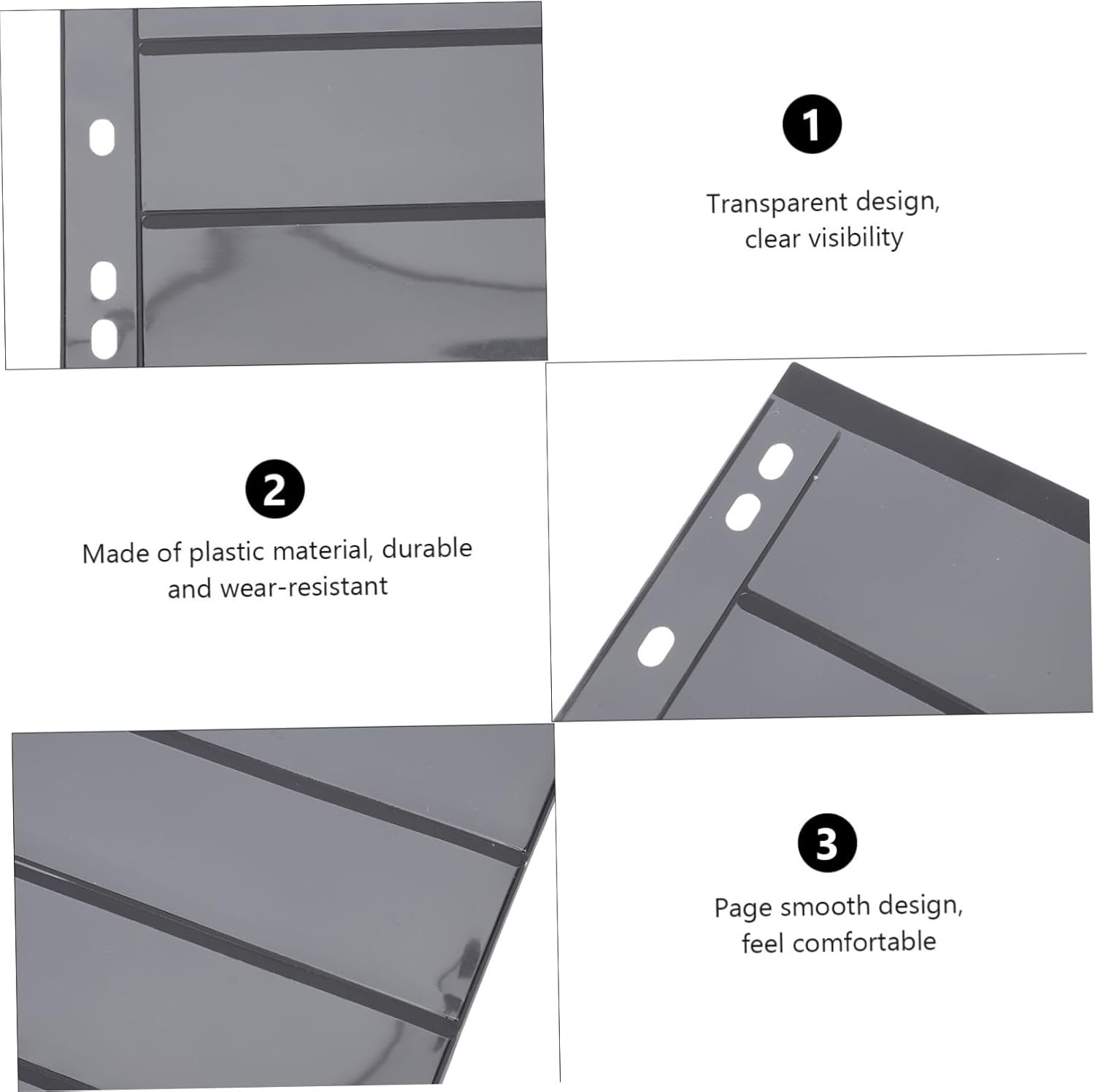 1

Transparent design, clear visibility

2

Made of plastic material, durable and wear-resistant

3

Page smooth design, feel comfortable