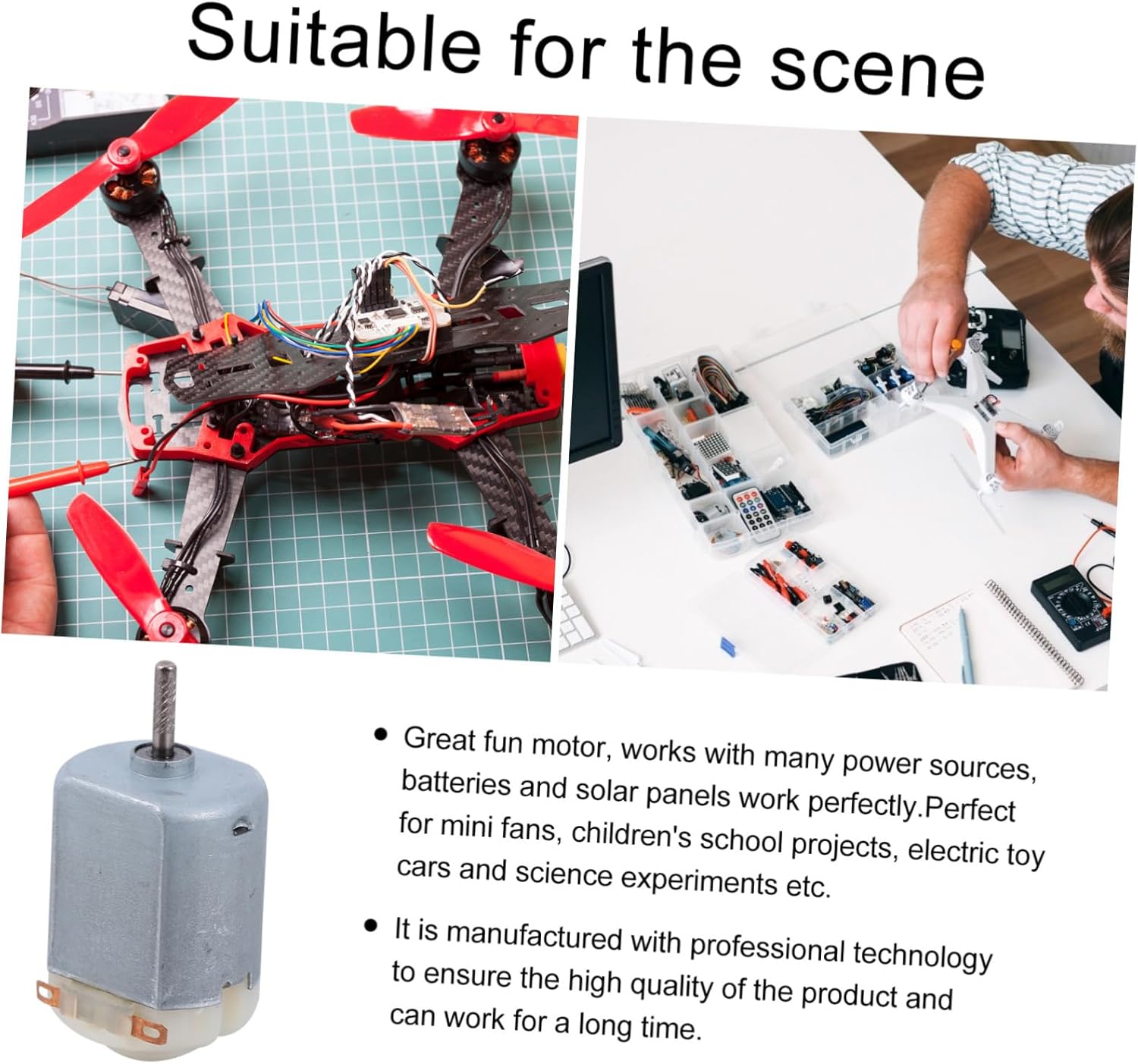 Suitable for the scene

• Great fun motor, works with many power sources, batteries and solar panels work perfectly.Perfect for mini fans, children's school projects, electric toy cars and science experiments etc.

• It is manufactured with professional technology to ensure the high quality of the product and can work for a long time.