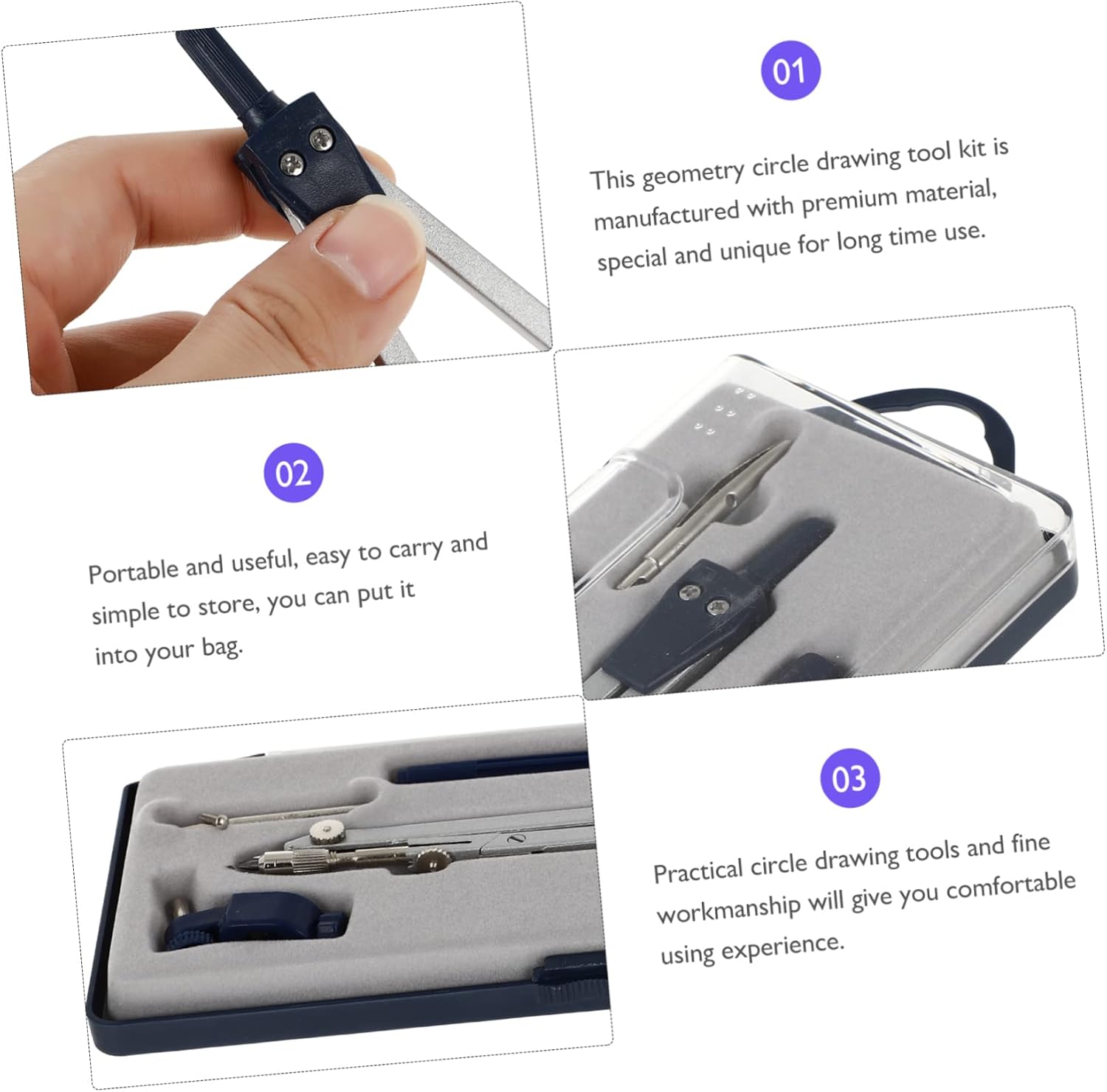 01

This geometry circle drawing tool kit is manufactured with premium material, special and unique for long time use.

02

Portable and useful, easy to carry and simple to store, you can put it into your bag.

03

Practical circle drawing tools and fine workmanship will give you comfortable using experience.