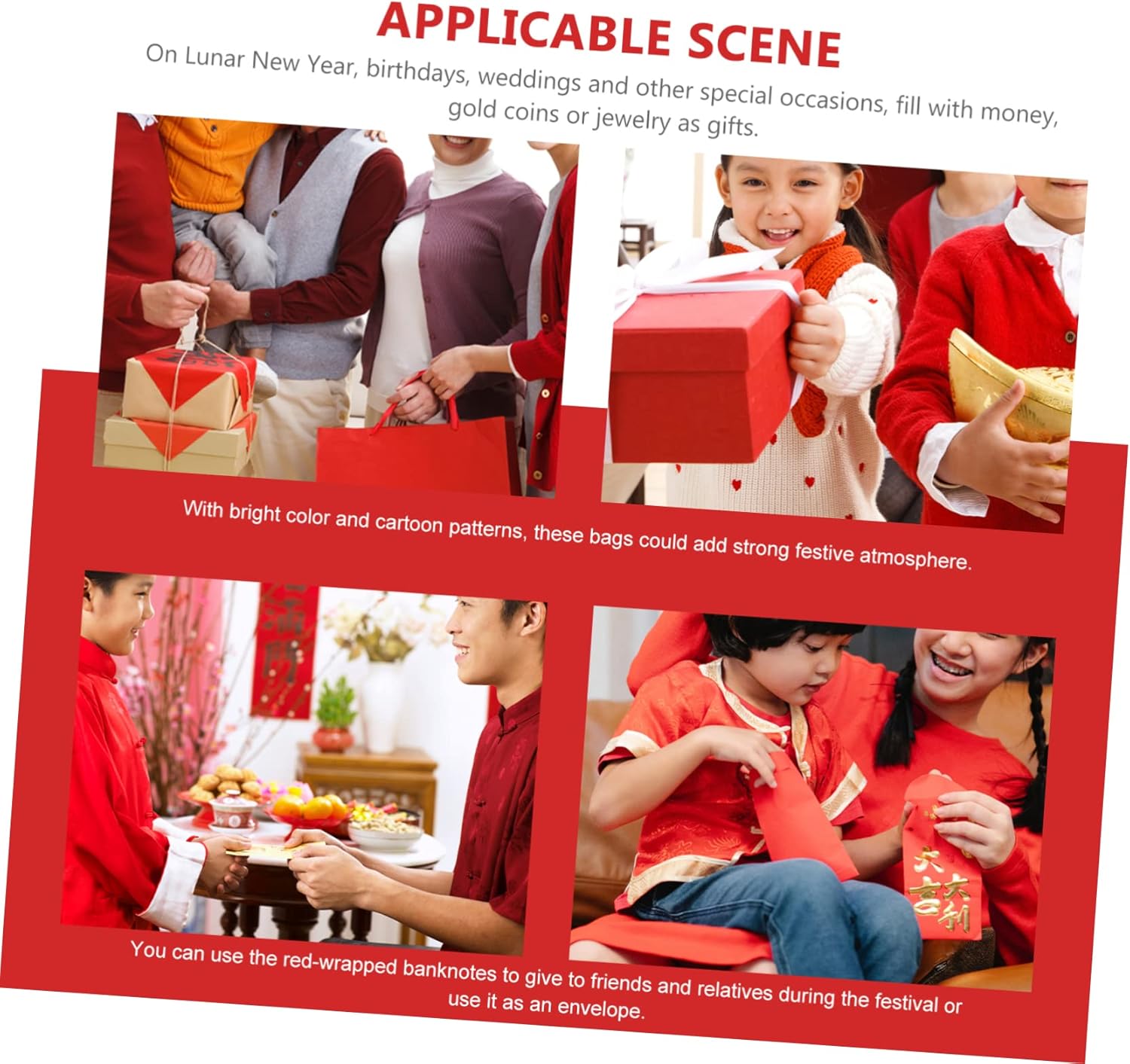 APPLICABLE SCENE

On Lunar New Year, birthdays, weddings and other special occasions, fill with money, gold coins or jewelry as gifts.

With bright color and cartoon patterns, these bags could add strong festive atmosphere.

大吉大利

You can use the red-wrapped banknotes to give to friends and relatives during the festival or use it as an envelope.