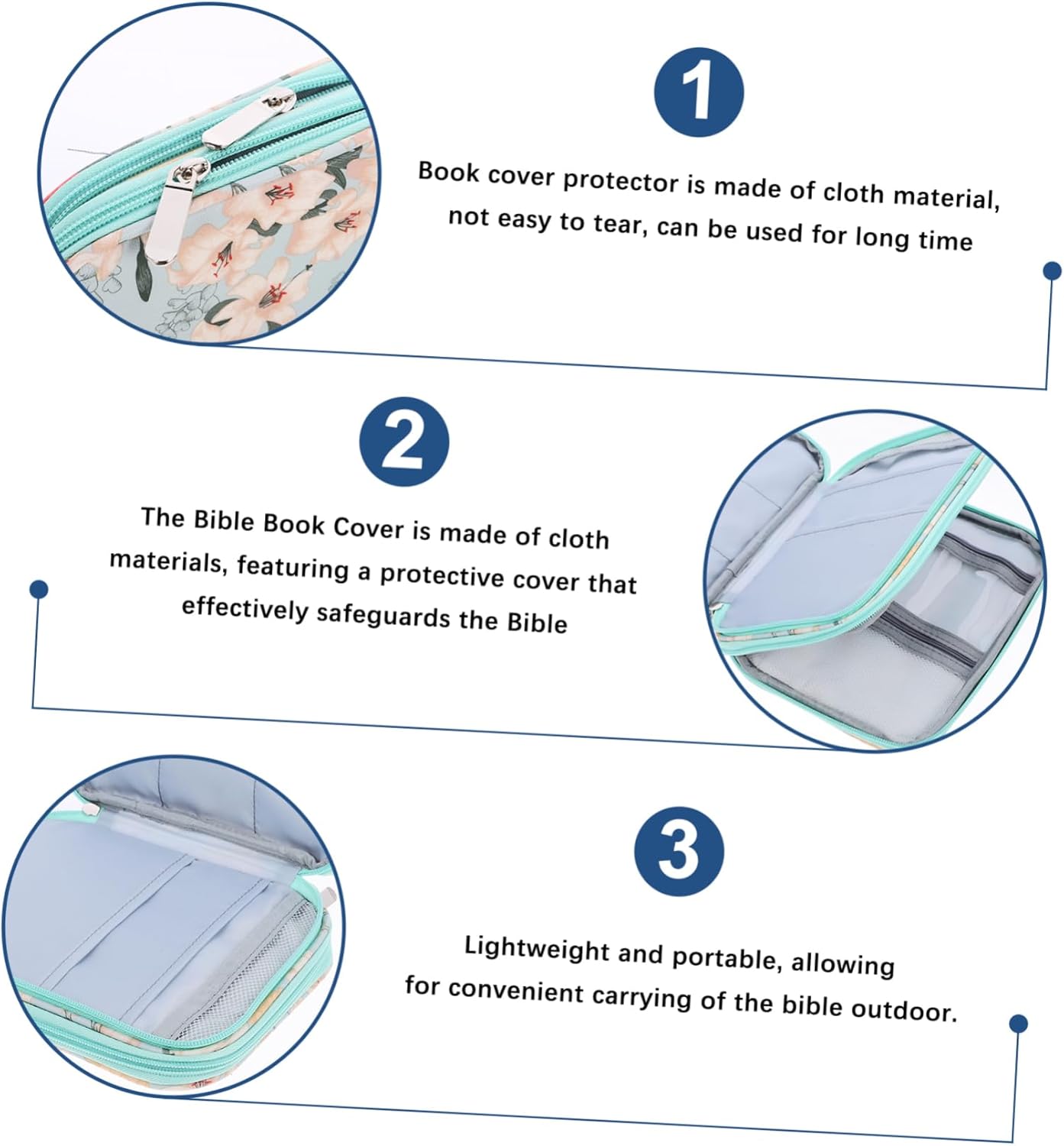 1

Book cover protector is made of cloth material, not easy to tear, can be used for long time

2

The Bible Book Cover is made of cloth materials, featuring a protective cover that effectively safeguards the Bible

3

Lightweight and portable, allowing for convenient carrying of the bible outdoor.