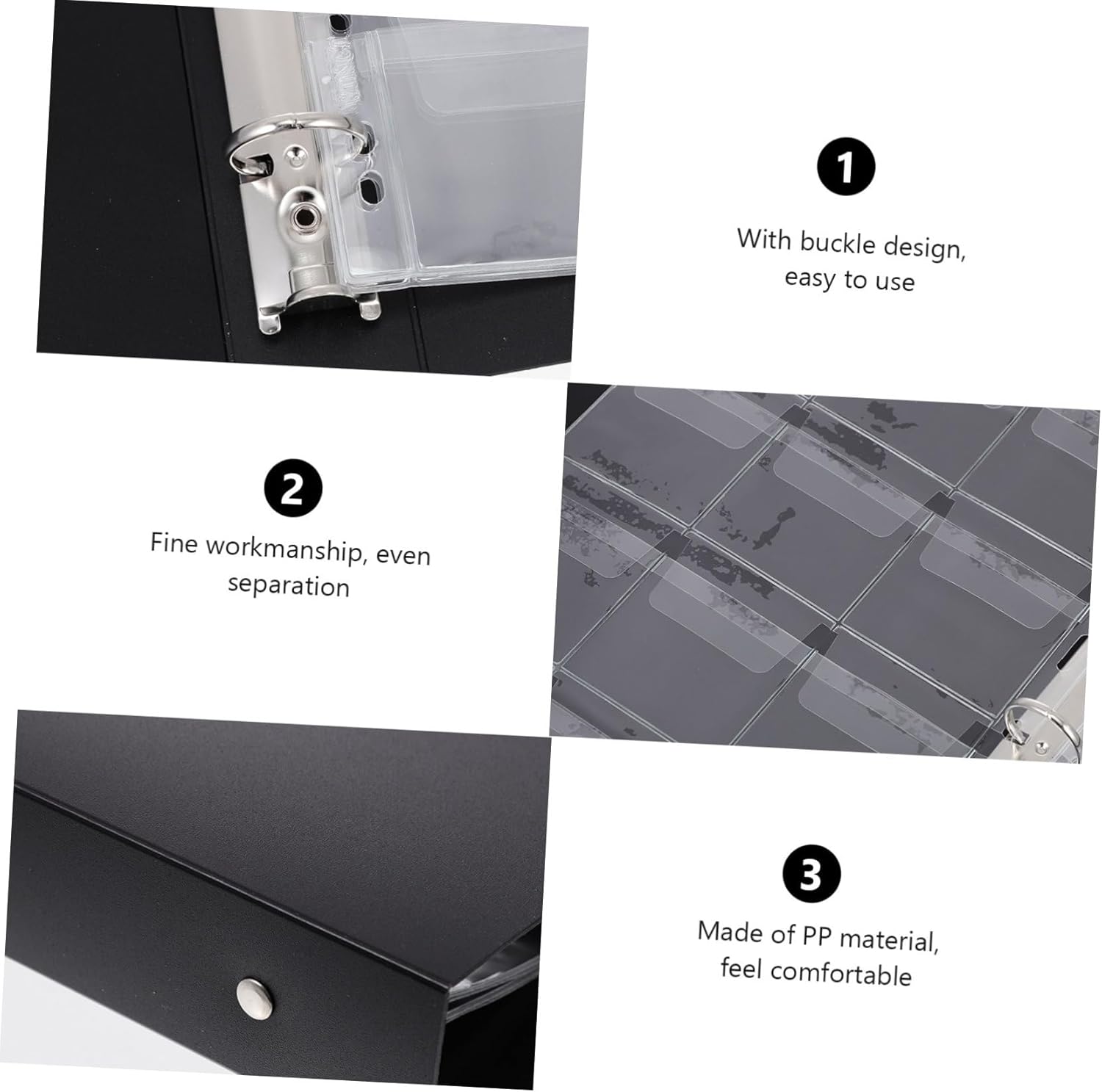 1

With buckle design, easy to use

2

Fine workmanship, even separation

3

Made of PP material, feel comfortable