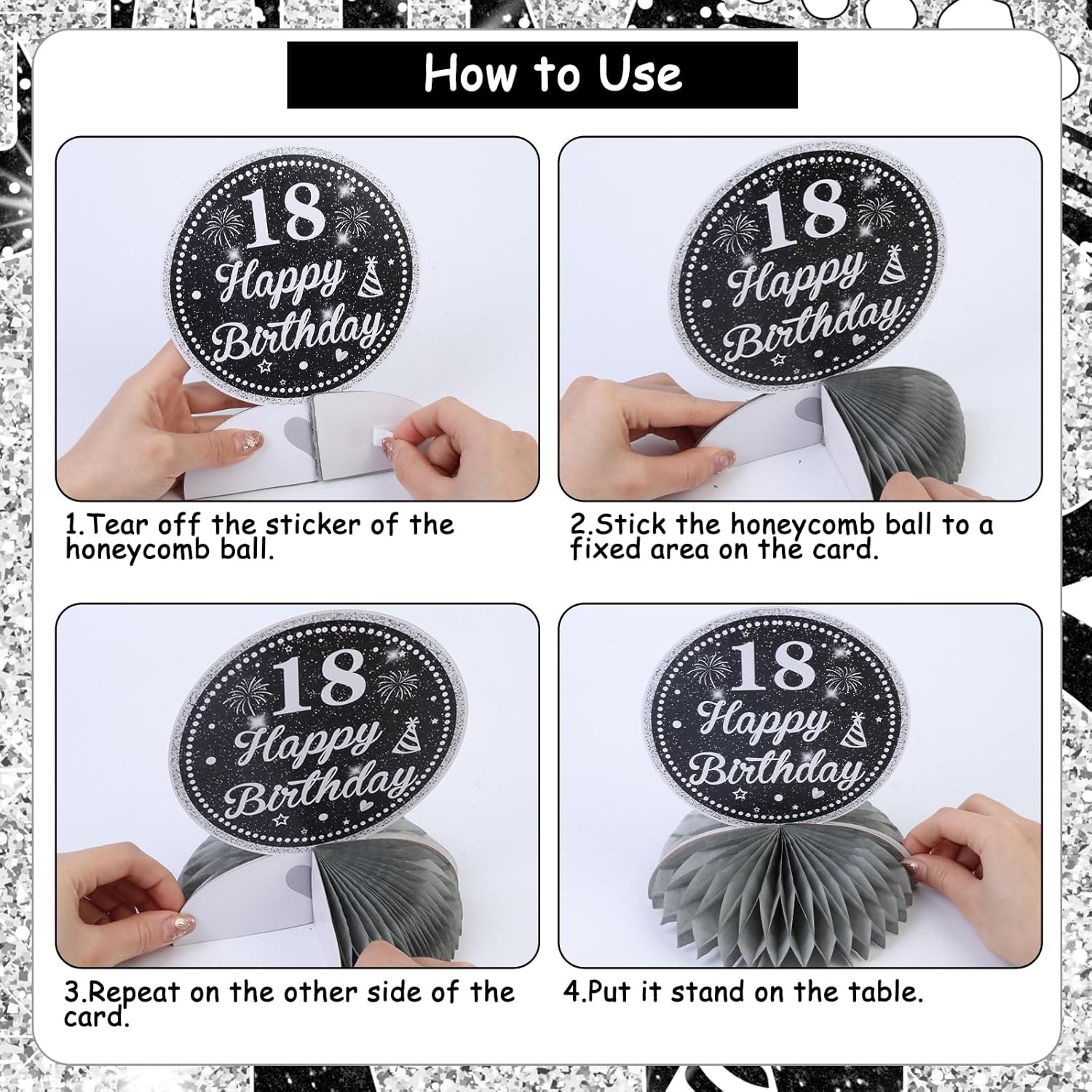 How to Use

18
Happy
Birthday

1.Tear off the sticker of the honeycomb ball.

18
Happy
Birthday

2.Stick the honeycomb ball to a fixed area on the card.

18
Happy
Birthday

3.Repeat on the other side of the card.

18
Happy
Birthday

4.Put it stand on the table.