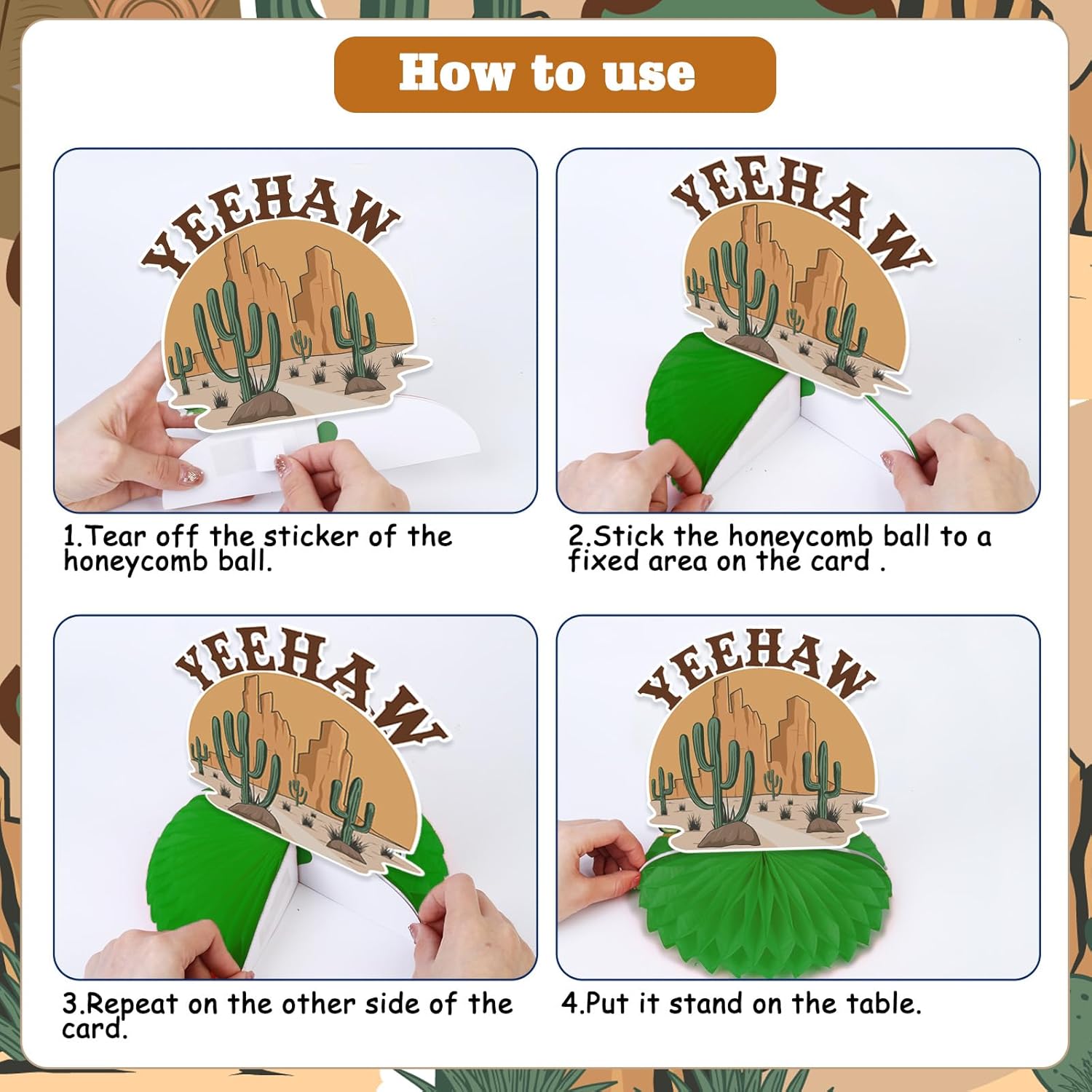 How to use

YEEHAW

1.Tear off the sticker of the honeycomb ball.

YEEHAW

2.Stick the honeycomb ball to a fixed area on the card .

YEEHAW

3.Repeat on the other side of the card.

YEEHAW

4.Put it stand on the table.