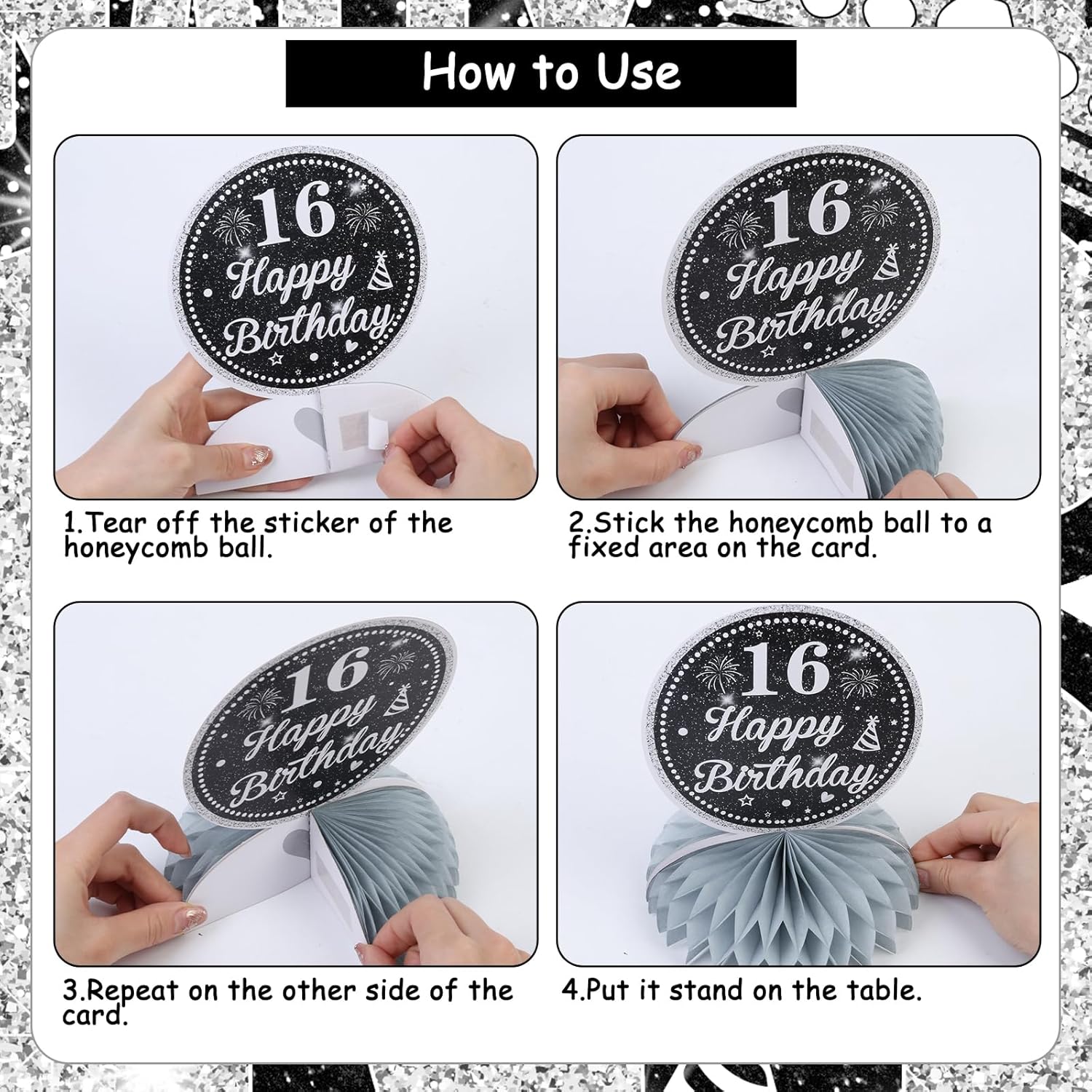 How to Use

16
Happy Birthday

1.Tear off the sticker of the honeycomb ball.

16
Happy Birthday

2.Stick the honeycomb ball to a fixed area on the card.

16
Happy Birthday

3.Repeat on the other side of the card.

16
Happy Birthday

4.Put it stand on the table.