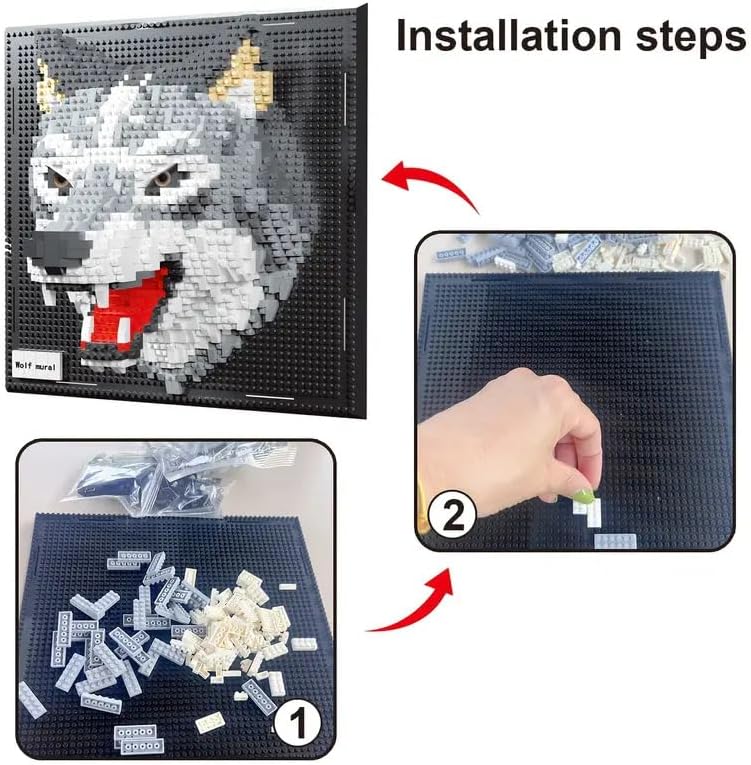 Installation steps

Wolf mural

2

1