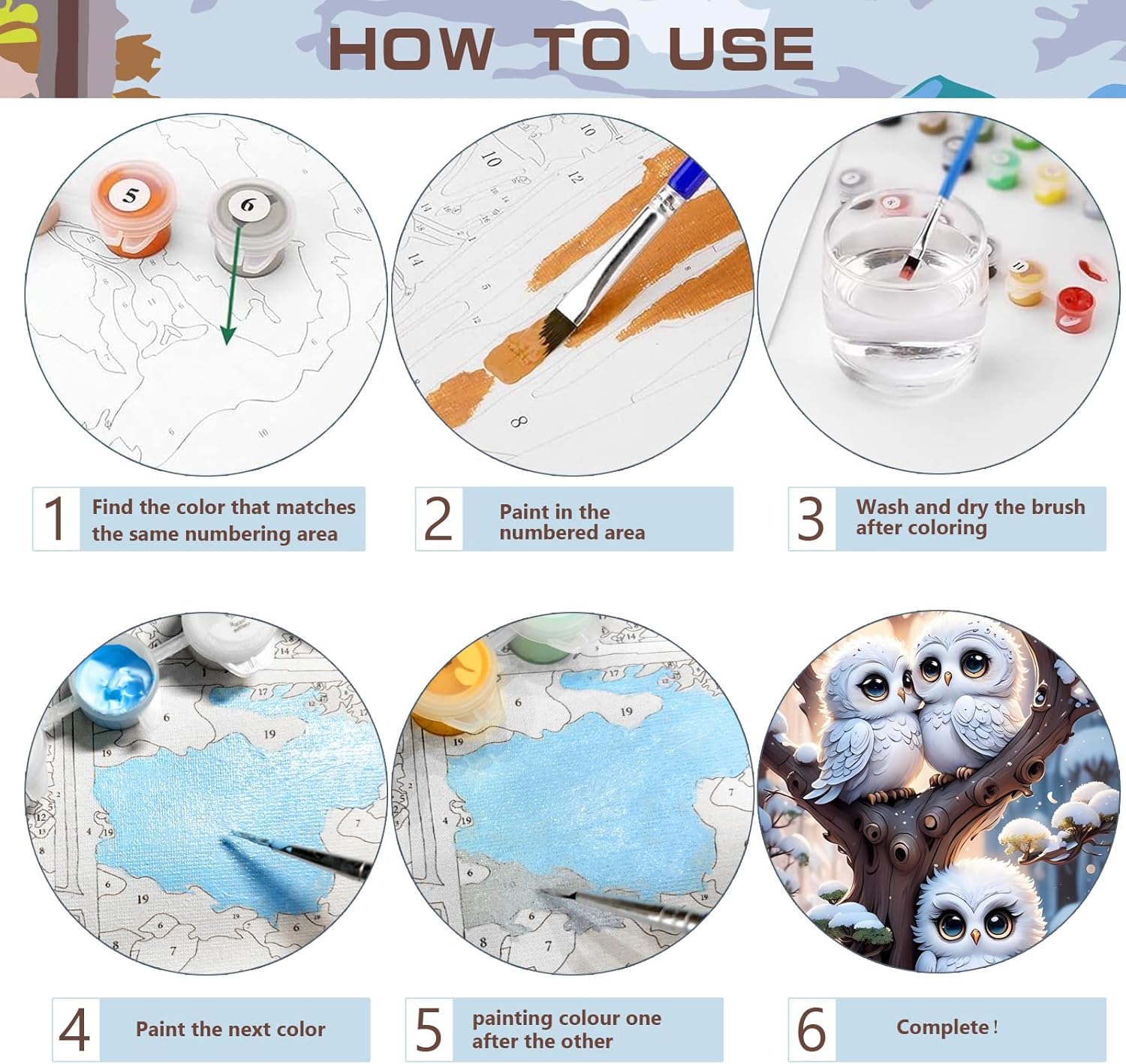 HOW TO USE

1 Find the color that matches the same numbering area

2 Paint in the numbered area

3 Wash and dry the brush after coloring

4 Paint the next color

5 painting colour one after the other

6 Complete !