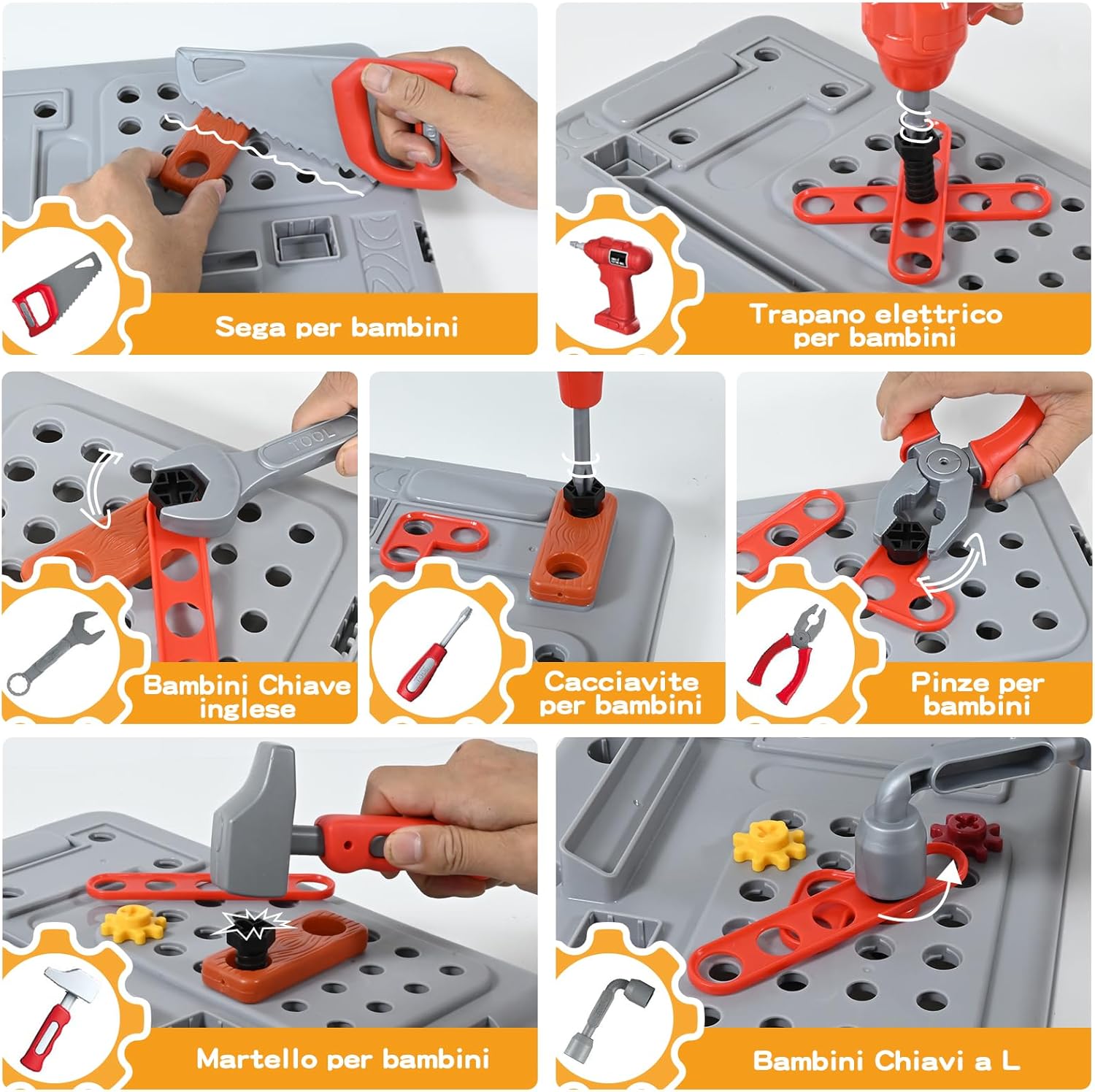 Sega per bambini

Trapano elettrico per bambini

TOOL

Bambini Chiave inglese

Cacciavite per bambini

Pinze per bambini

Martello per bambini

Bambini Chiavi a L