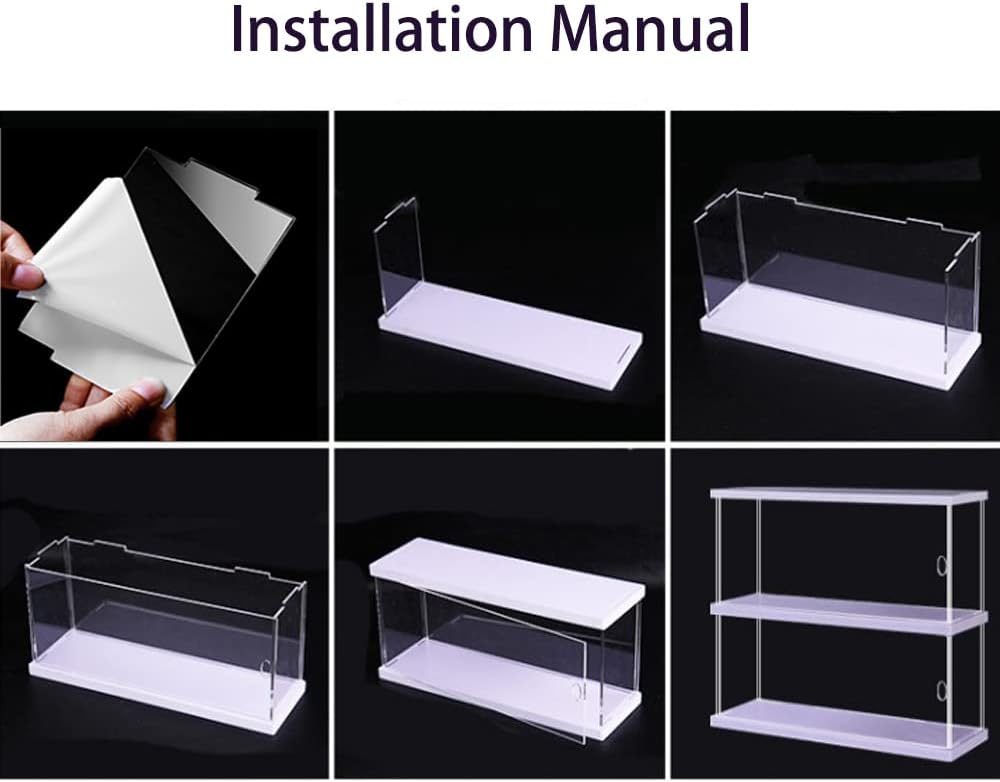 Installation Manual