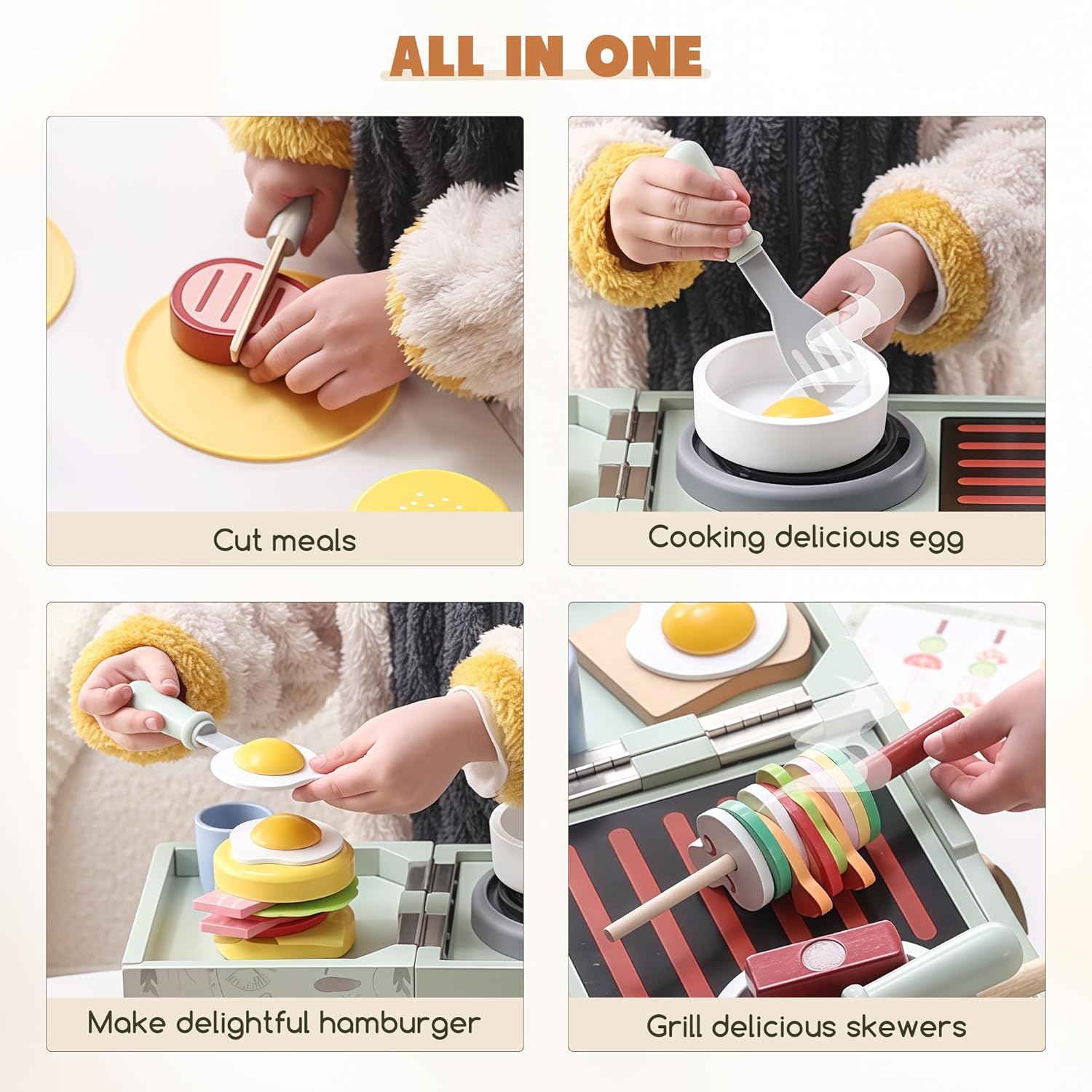 ALL IN ONE

Cut meals

Cooking delicious egg

Make delightful hamburger

Grill delicious skewers