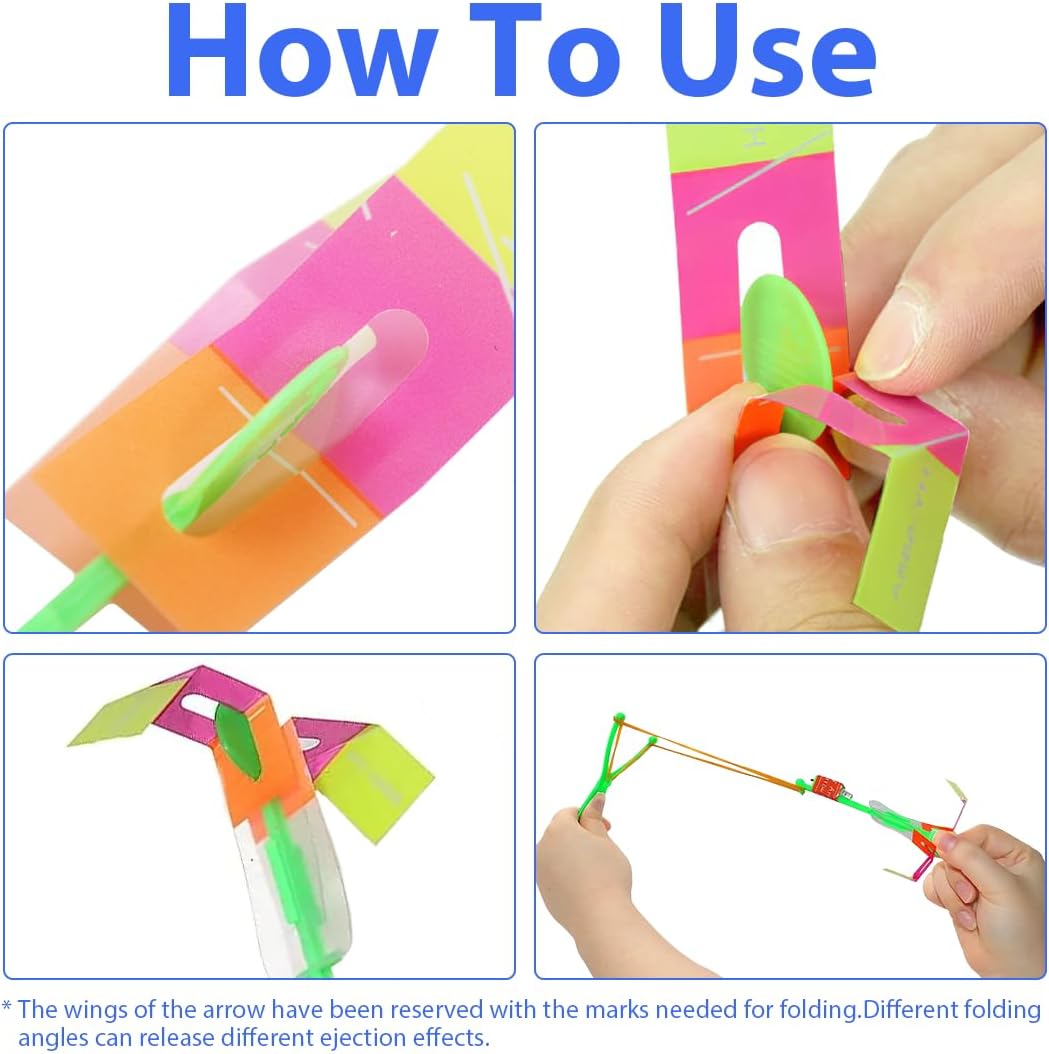 How To Use

* The wings of the arrow have been reserved with the marks needed for folding.Different folding angles can release different ejection effects.