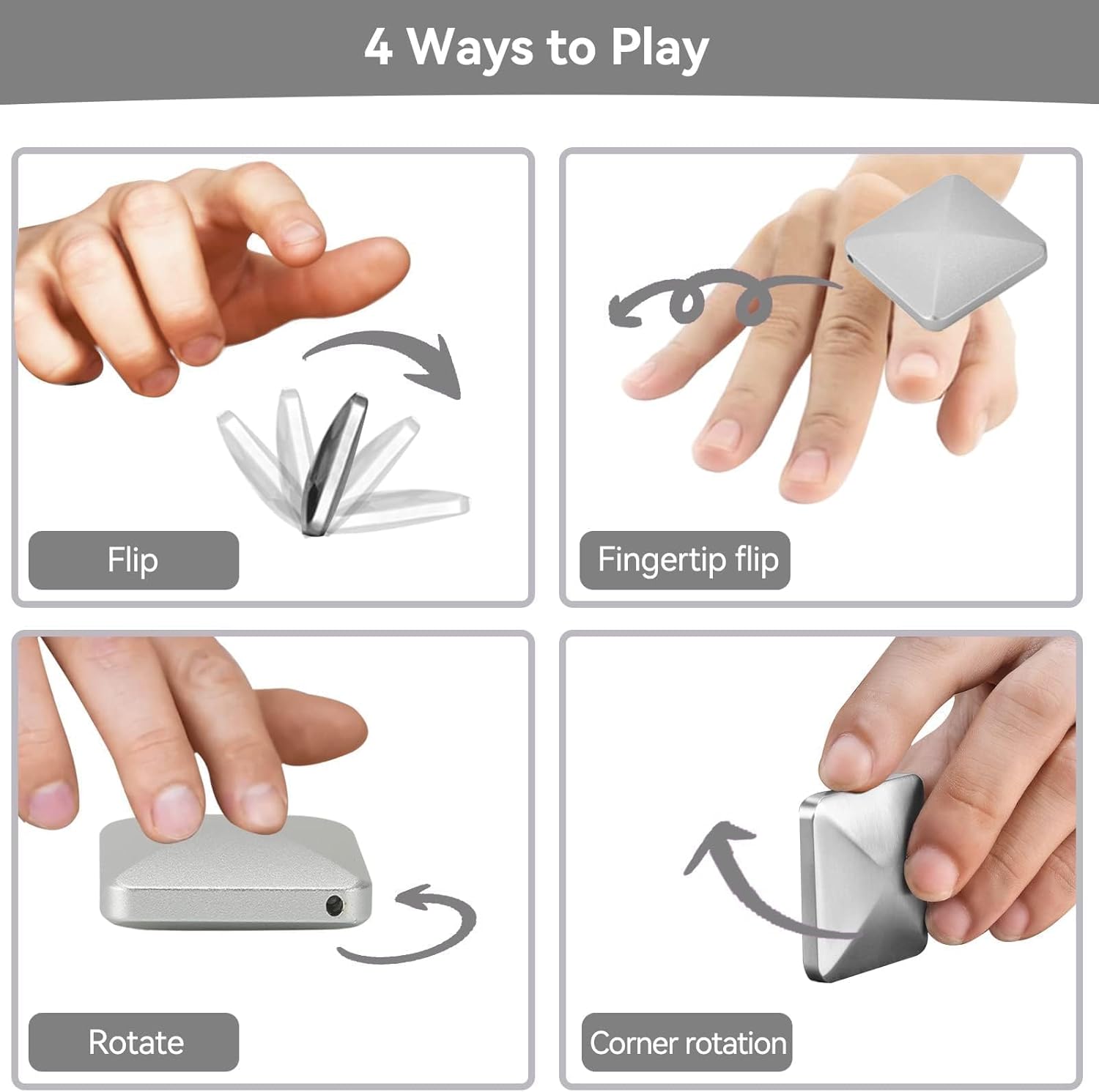 4 Ways to Play

Flip

Fingertip flip

Rotate

Corner rotation