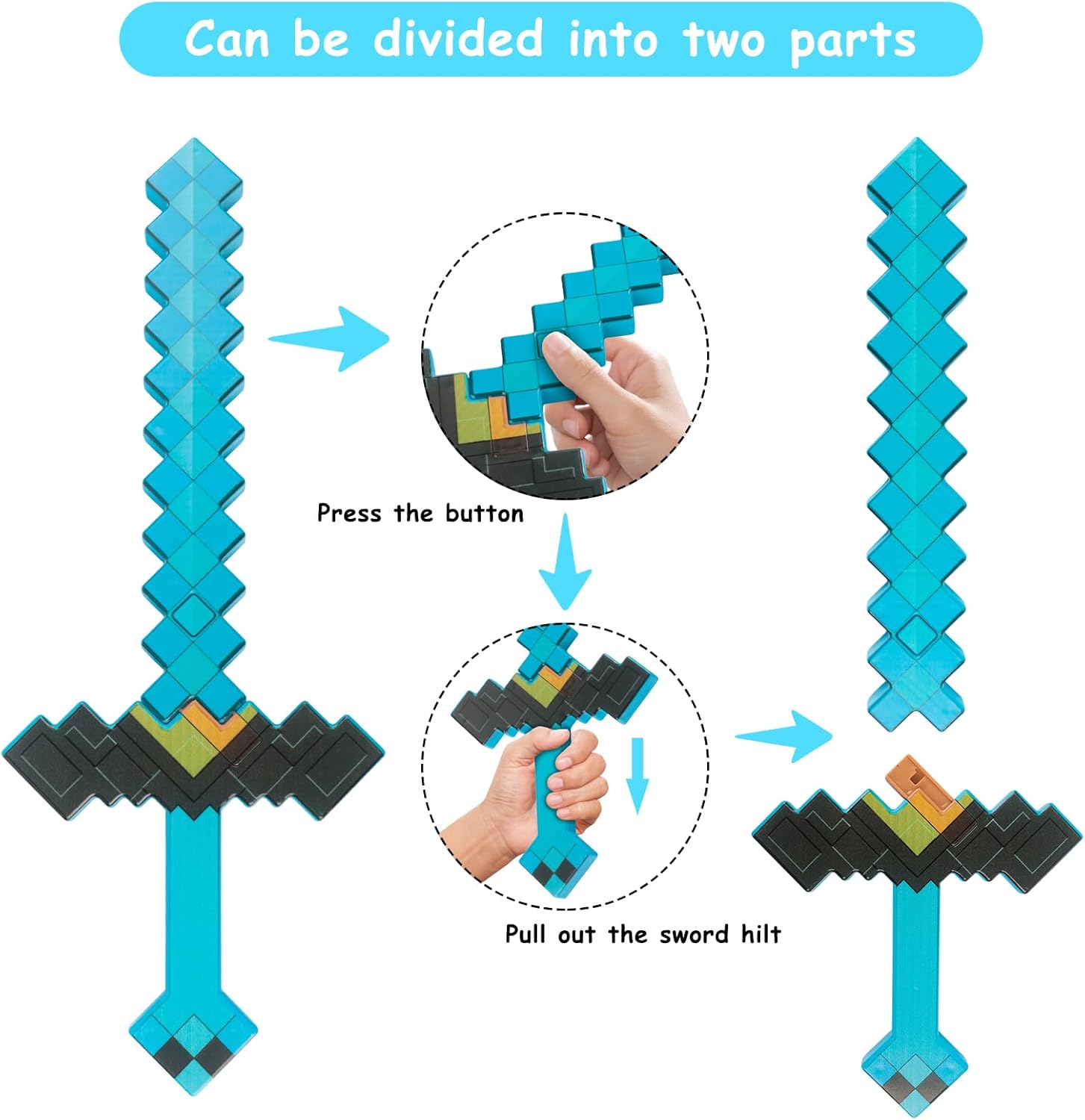 Can be divided into two parts

Press the button

Pull out the sword hilt