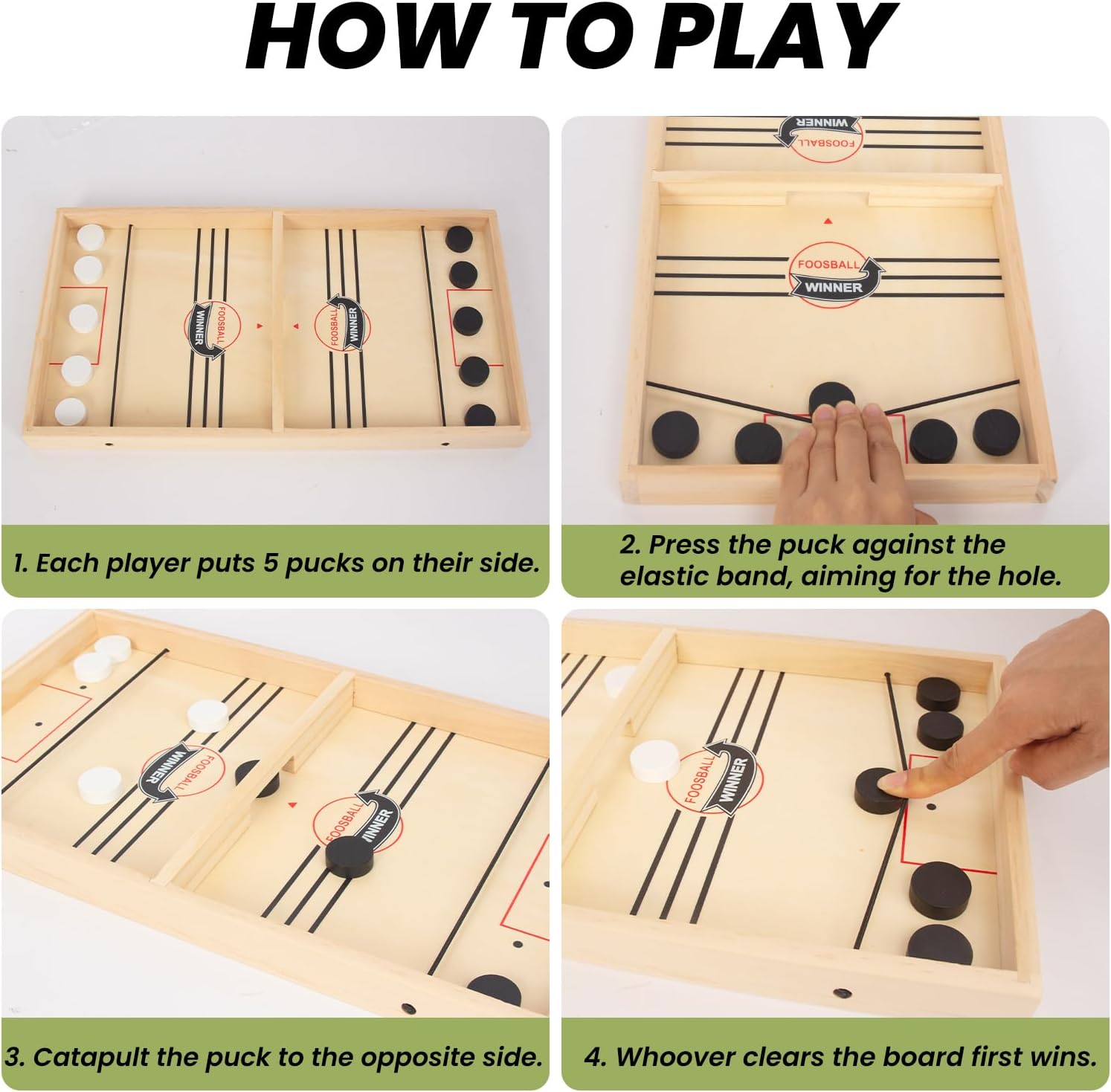 HOW TO PLAY

FOOSBALL WINNER

FOOSBALL WINNER

1. Each player puts 5 pucks on their side.

FOOSBALL WINNER

FOOSBALL WINNER

2. Press the puck against the elastic band, aiming for the hole.

FOOSBALL WINNER

FOOSBALL WINNER

3. Catapult the puck to the opposite side.

FOOSBALL WINNER

4. Whoover clears the board first wins.