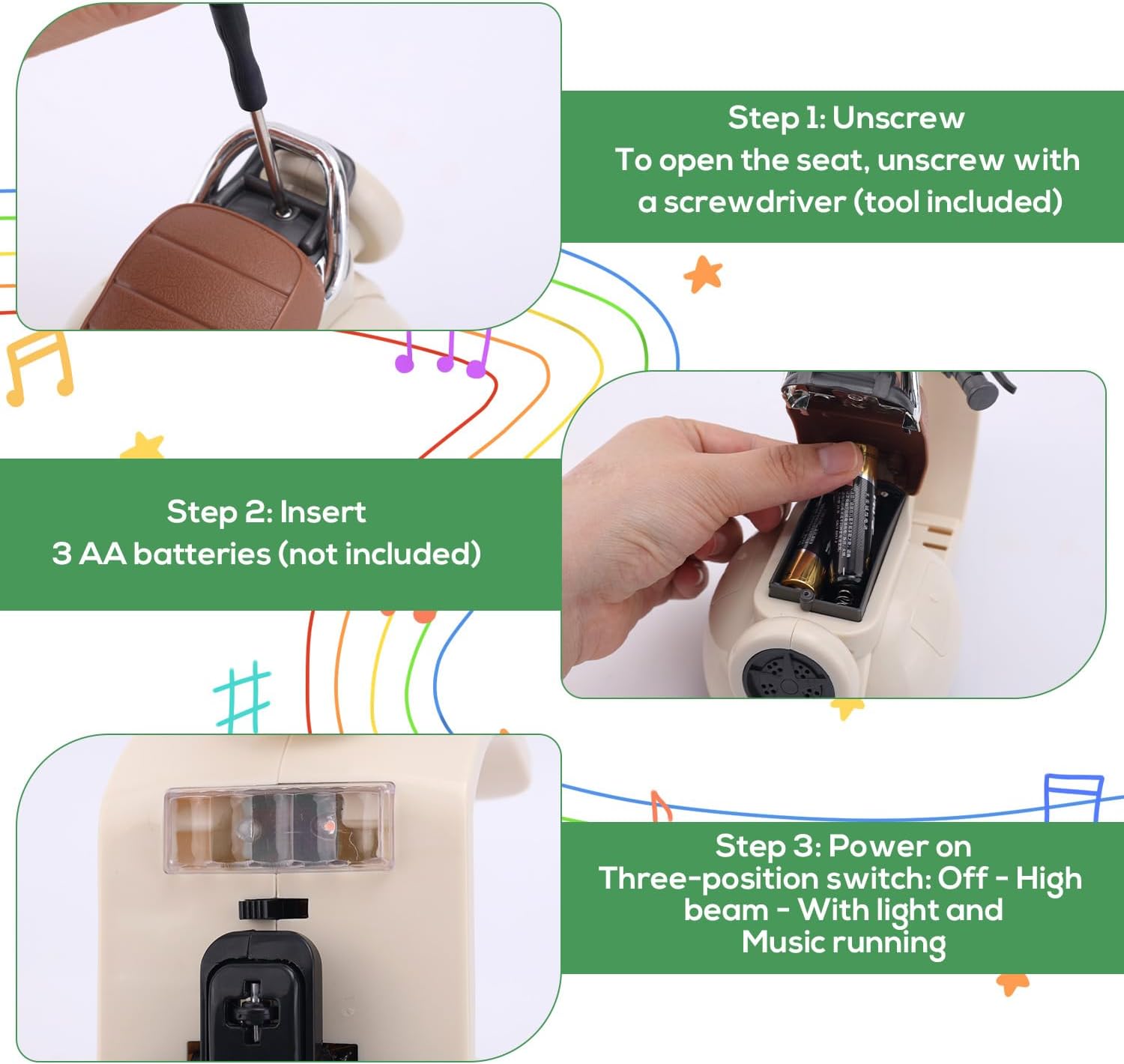 Step 1: Unscrew
To open the seat, unscrew with a screwdriver (tool included)

Step 2: Insert
3 AA batteries (not included)

Step 3: Power on
Three-position switch: Off - High beam - With light and Music running