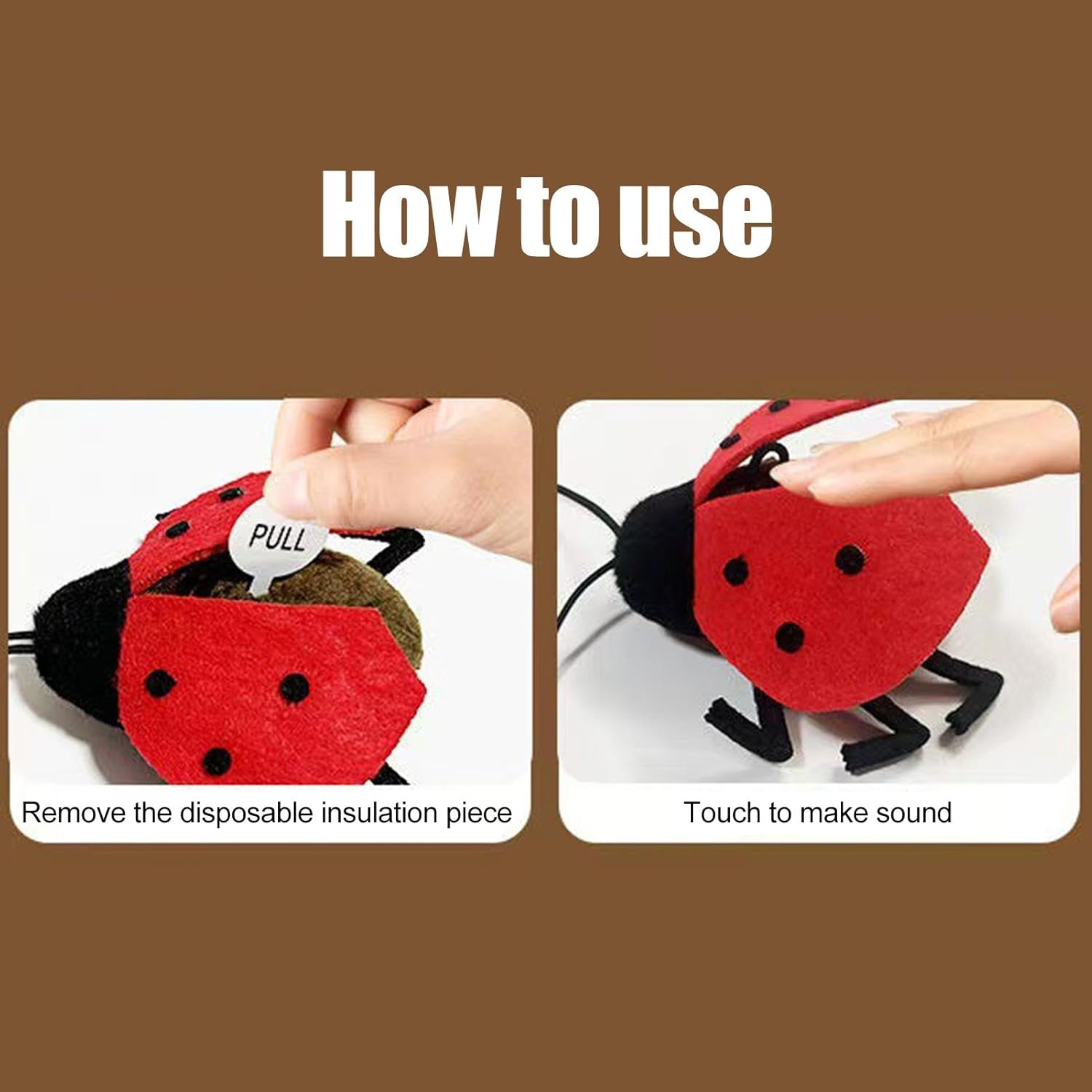 How to use

PULL

Remove the disposable insulation piece

Touch to make sound