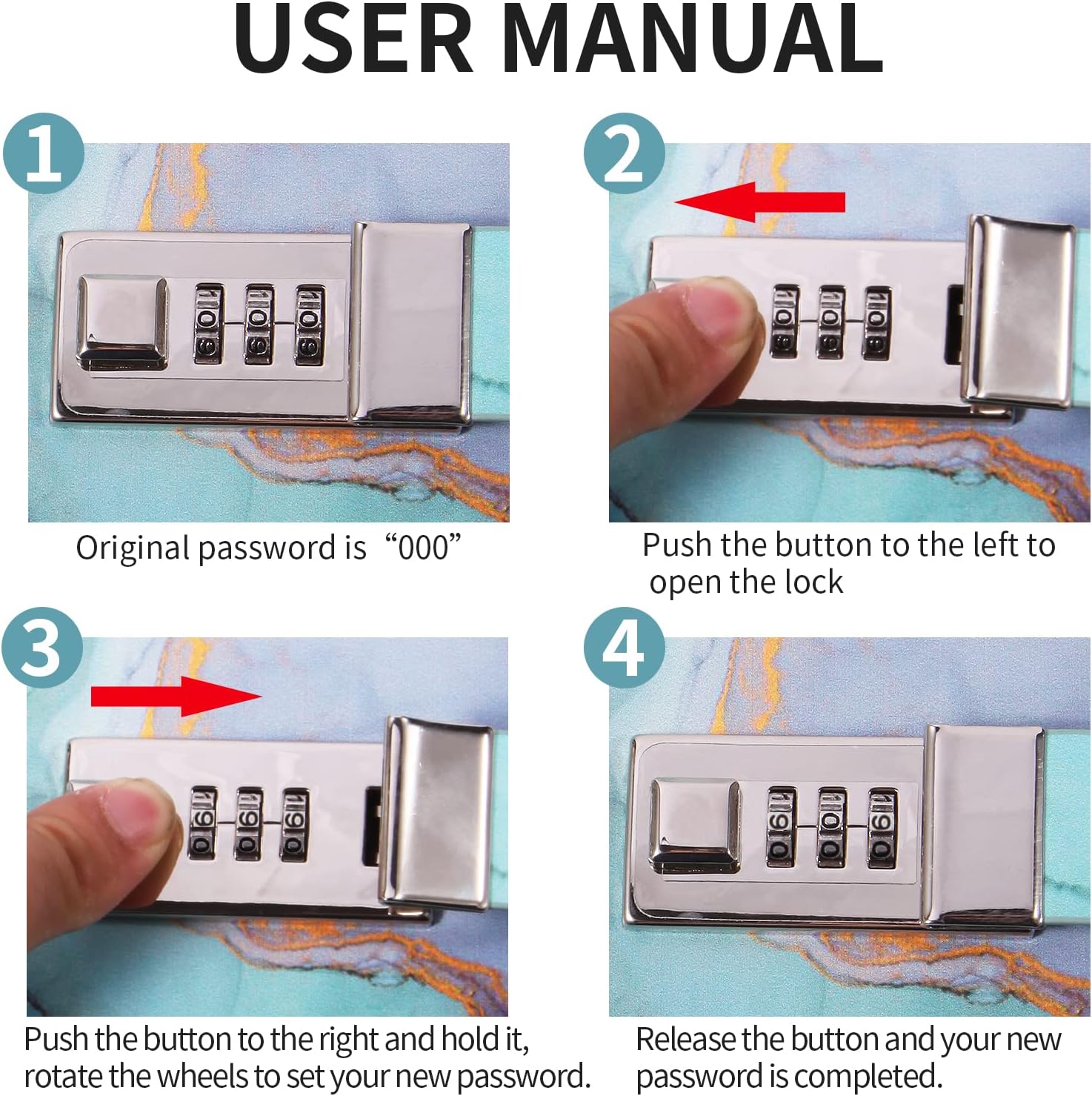 USER MANUAL

1

Original password is “000”

2

Push the button to the left to open the lock

3

Push the button to the right and hold it, rotate the wheels to set your new password.

4

Release the button and your new password is completed.