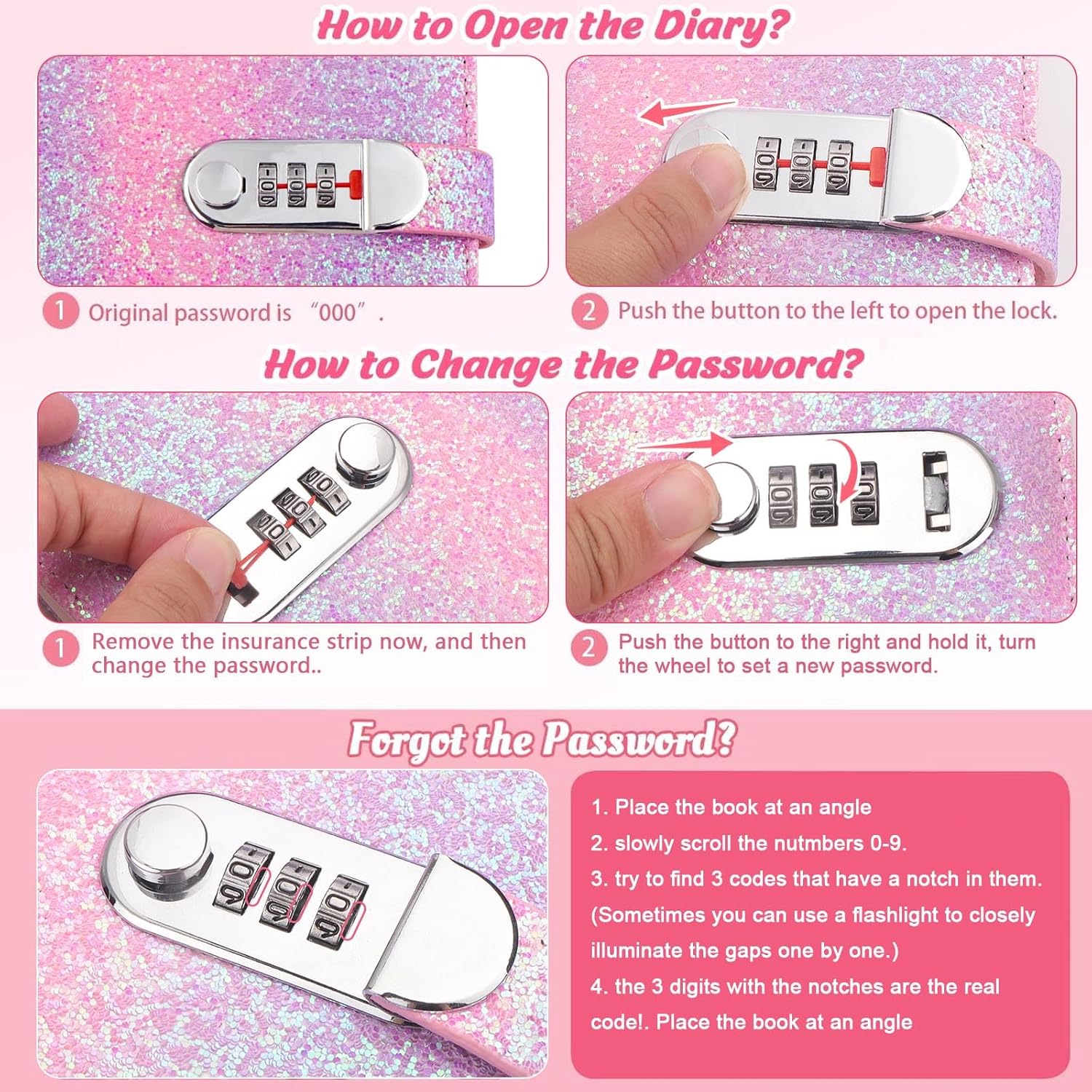 How to Open the Diary?

1 Original password is “000”.

2 Push the button to the left to open the lock.

How to Change the Password?

1 Remove the insurance strip now, and then change the password..

2 Push the button to the right and hold it, turn the wheel to set a new password.

Forgot the Password?

1. Place the book at an angle

2. slowly scroll the nutmbers 0-9.

3. try to find 3 codes that have a notch in them. (Sometimes you can use a flashlight to closely illuminate the gaps one by one.)

4. the 3 digits with the notches are the real code!. Place the book at an angle