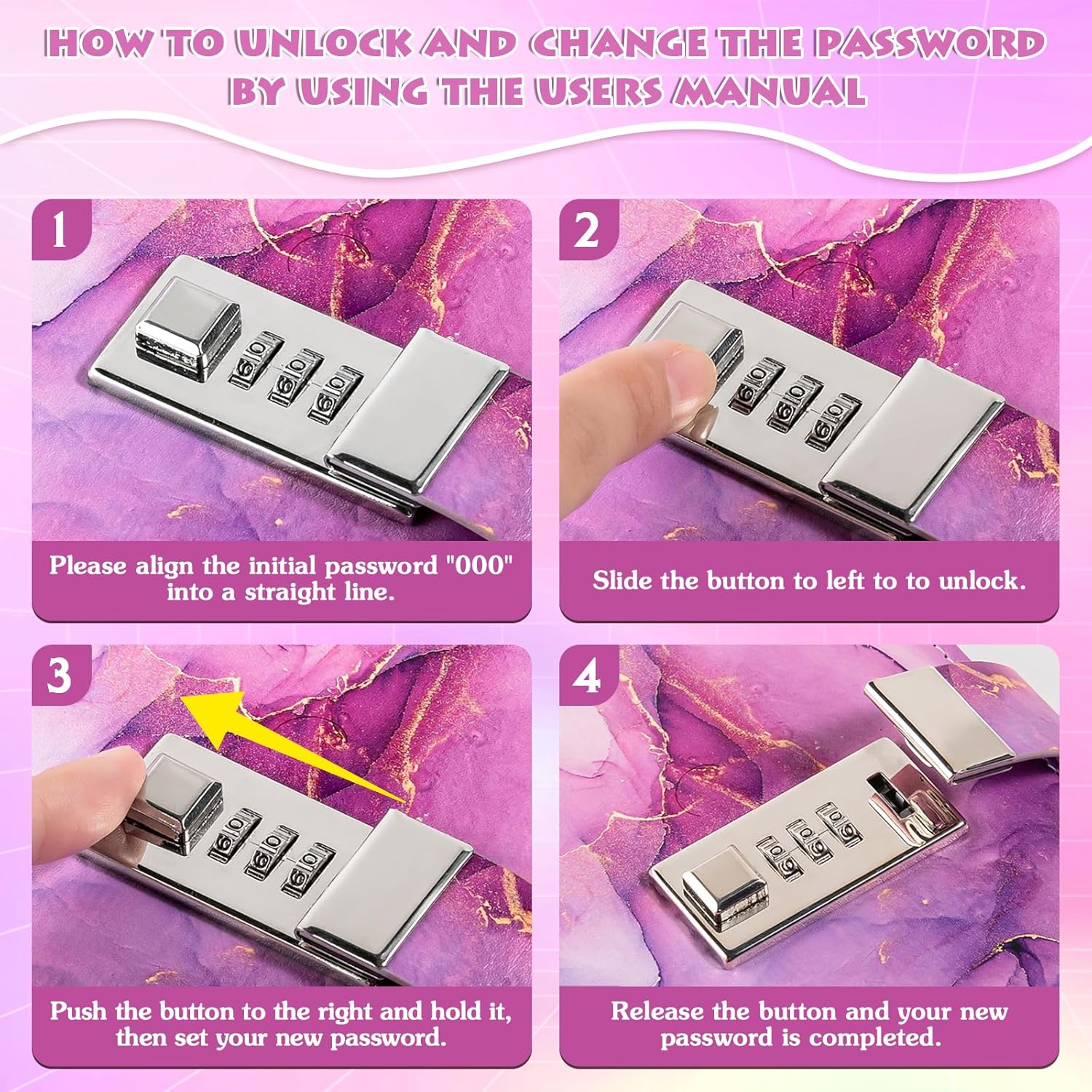 HOW TO UNLOCK AND CHANGE THE PASSWORD BY USING THE USERS MANUAL

1

Please align the initial password "000" into a straight line.

2

Slide the button to left to to unlock.

3

Push the button to the right and hold it, then set your new password.

4

Release the button and your new password is completed.