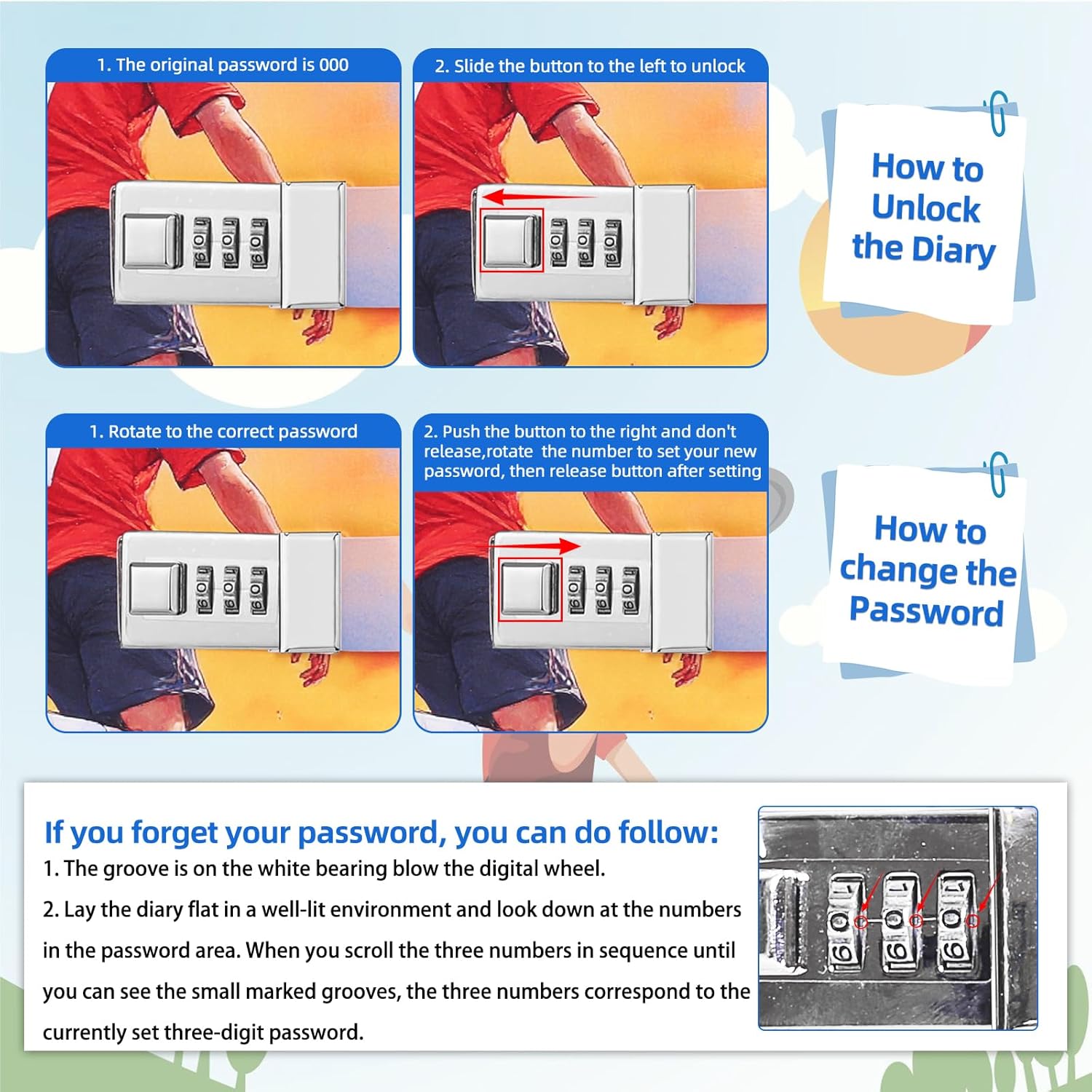 1. The original password is 000

2. Slide the button to the left to unlock

How to Unlock the Diary

1. Rotate to the correct password

2. Push the button to the right and don't release,rotate the number to set your new password, then release button after setting

How to change the Password

If you forget your password, you can do follow:

1. The groove is on the white bearing blow the digital wheel.

2. Lay the diary flat in a well-lit environment and look down at the numbers in the password area. When you scroll the three numbers in sequence until you can see the small marked grooves, the three numbers correspond to the currently set three-digit password.