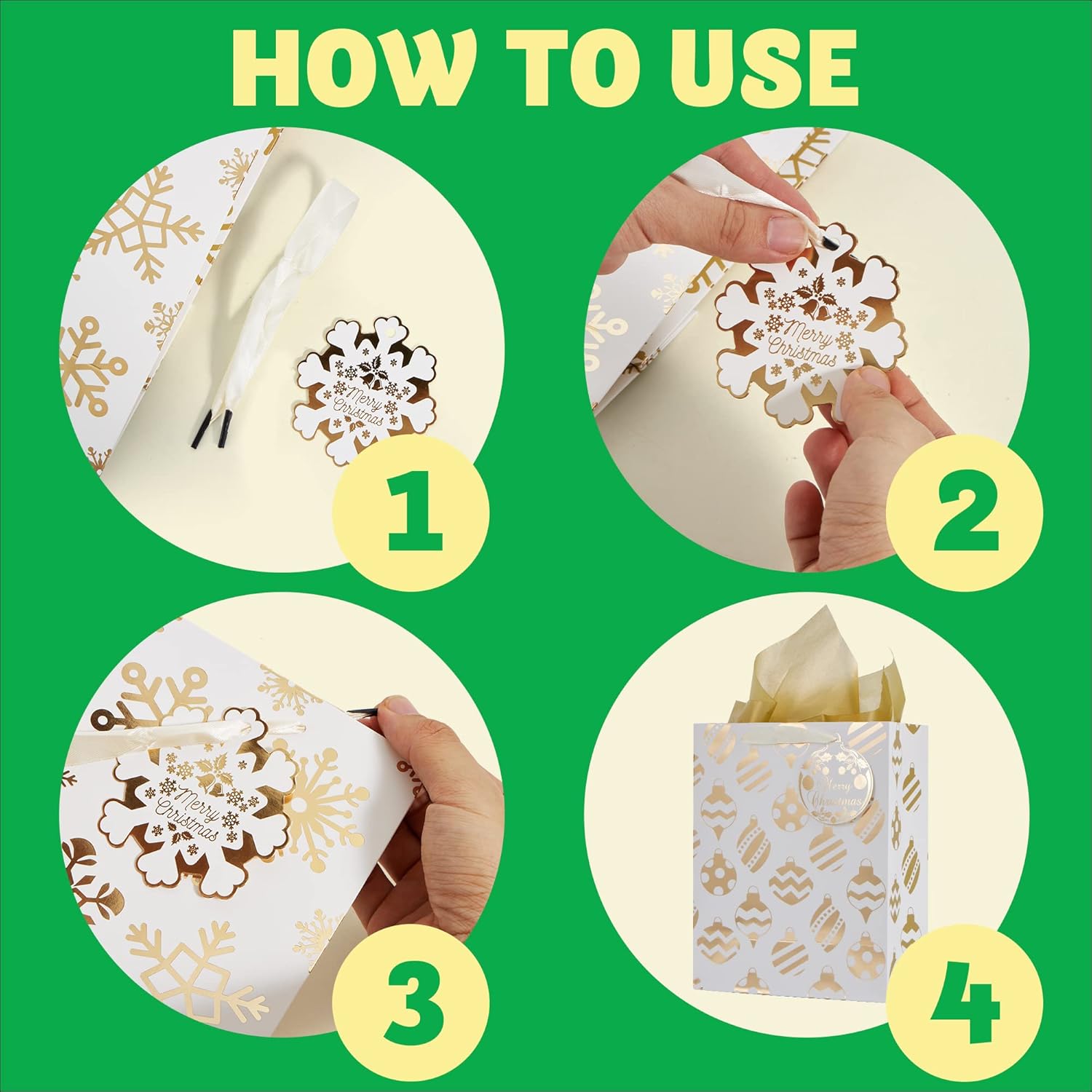 HOW TO USE

Merry Christmas

1

Merry Christmas

2

Merry Christmas

3

Merry Christmas

4