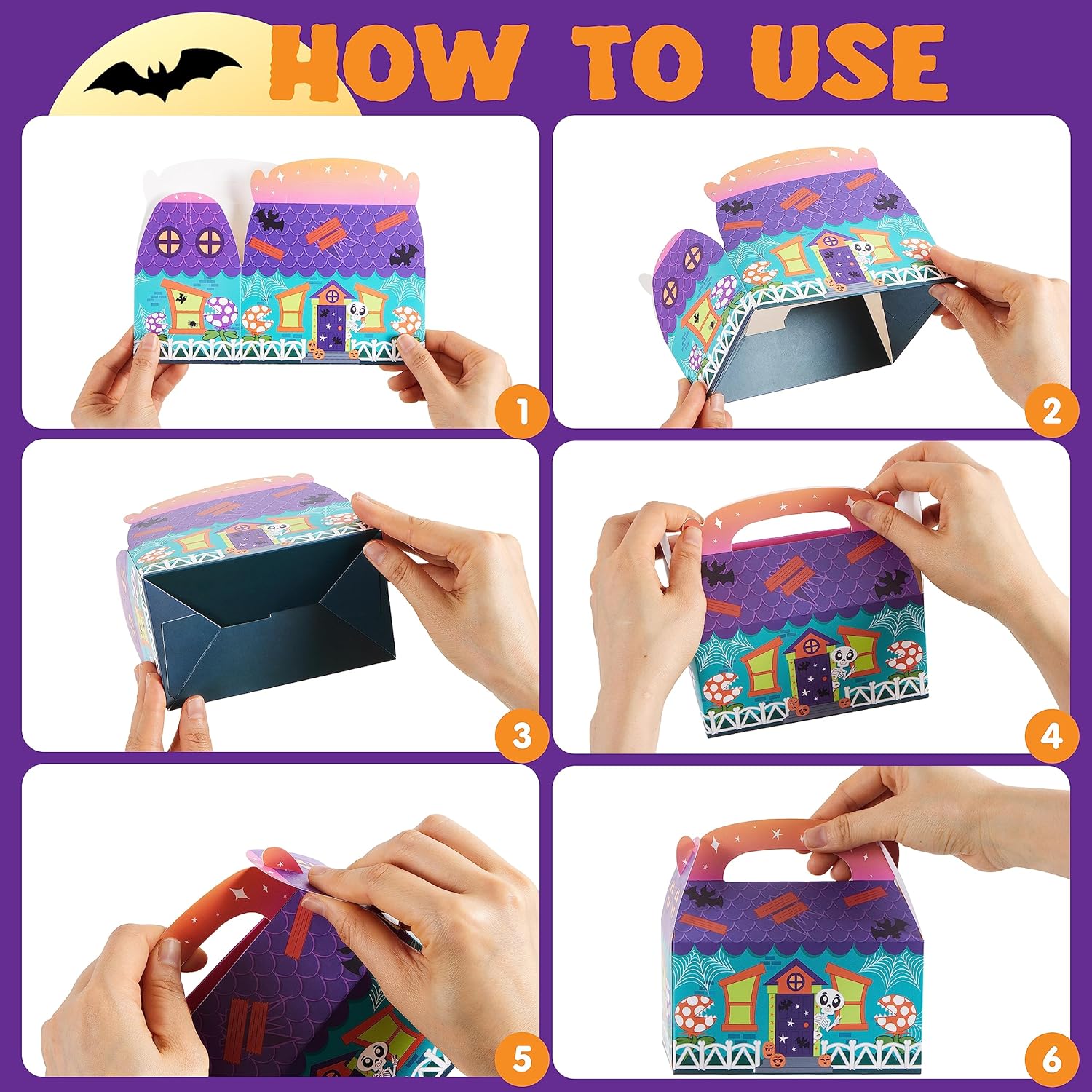 HOW TO USE

1

2

3

4

5

6