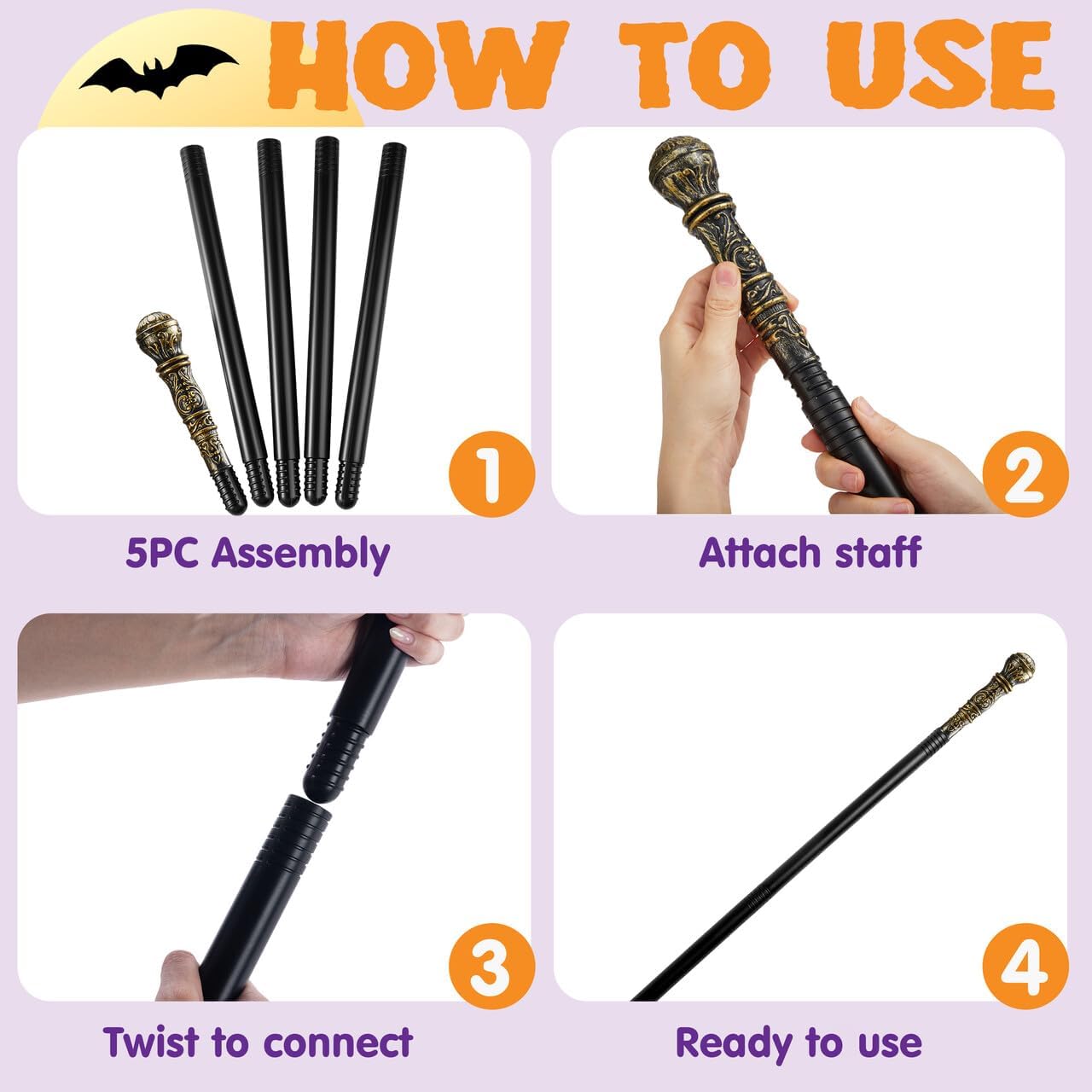 HOW TO USE

1

5PC Assembly

2

Attach staff

3

Twist to connect

4

Ready to use