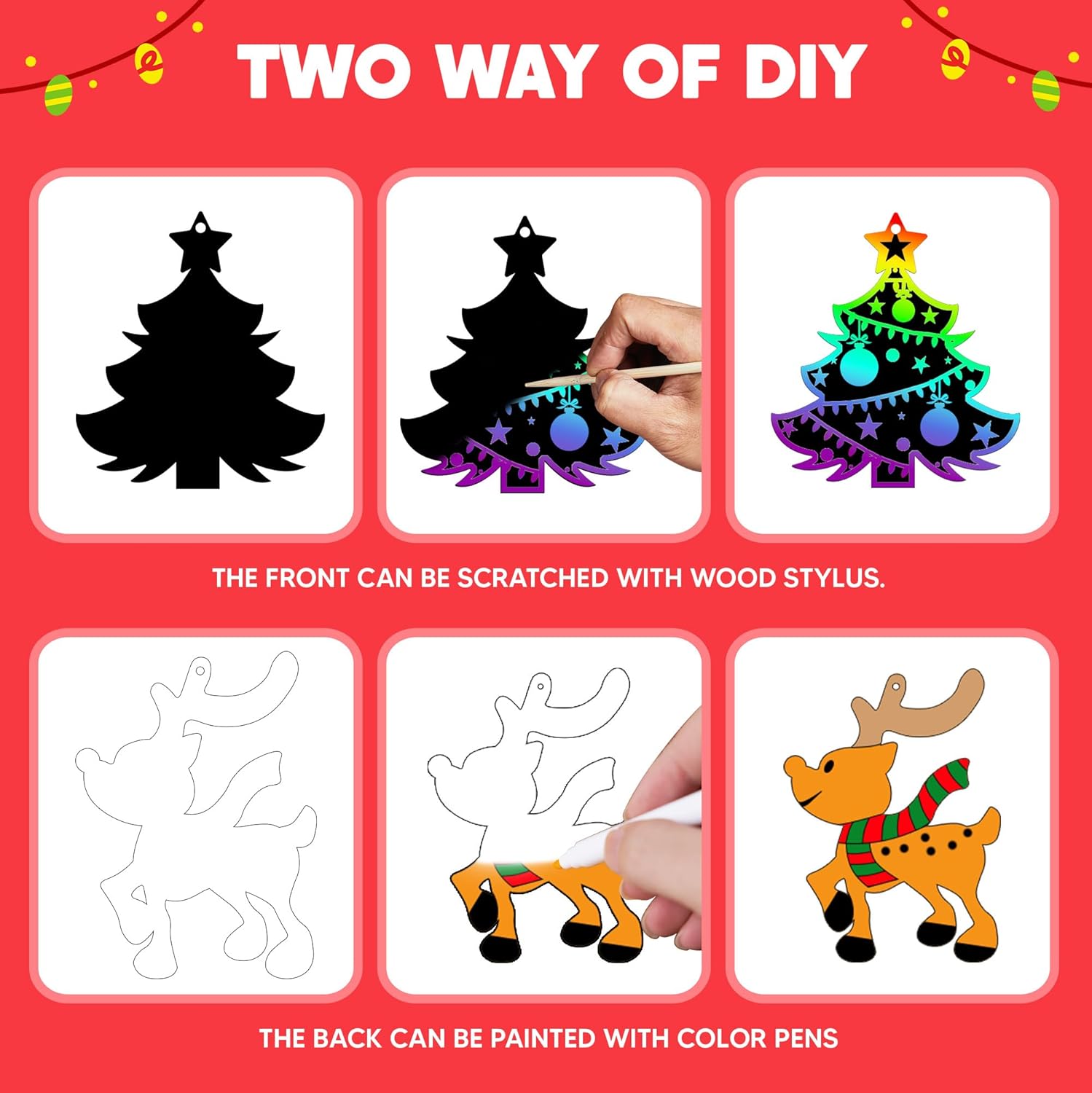 TWO WAY OF DIY

THE FRONT CAN BE SCRATCHED WITH WOOD STYLUS.

THE BACK CAN BE PAINTED WITH COLOR PENS