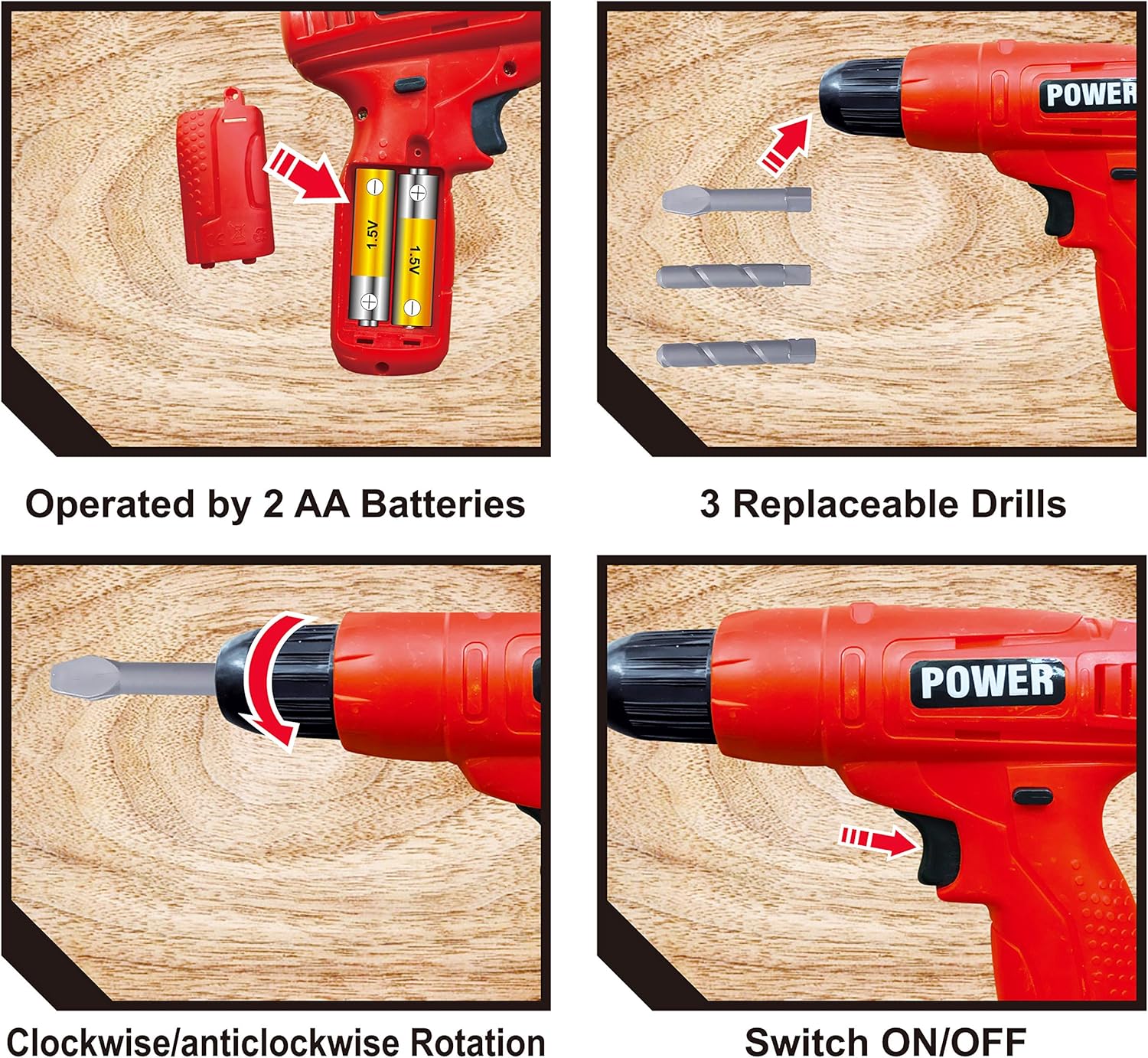 1.5V

1.5V

Operated by 2 AA Batteries

POWER

3 Replaceable Drills

Clockwise/anticlockwise Rotation

POWER

Switch ON/OFF