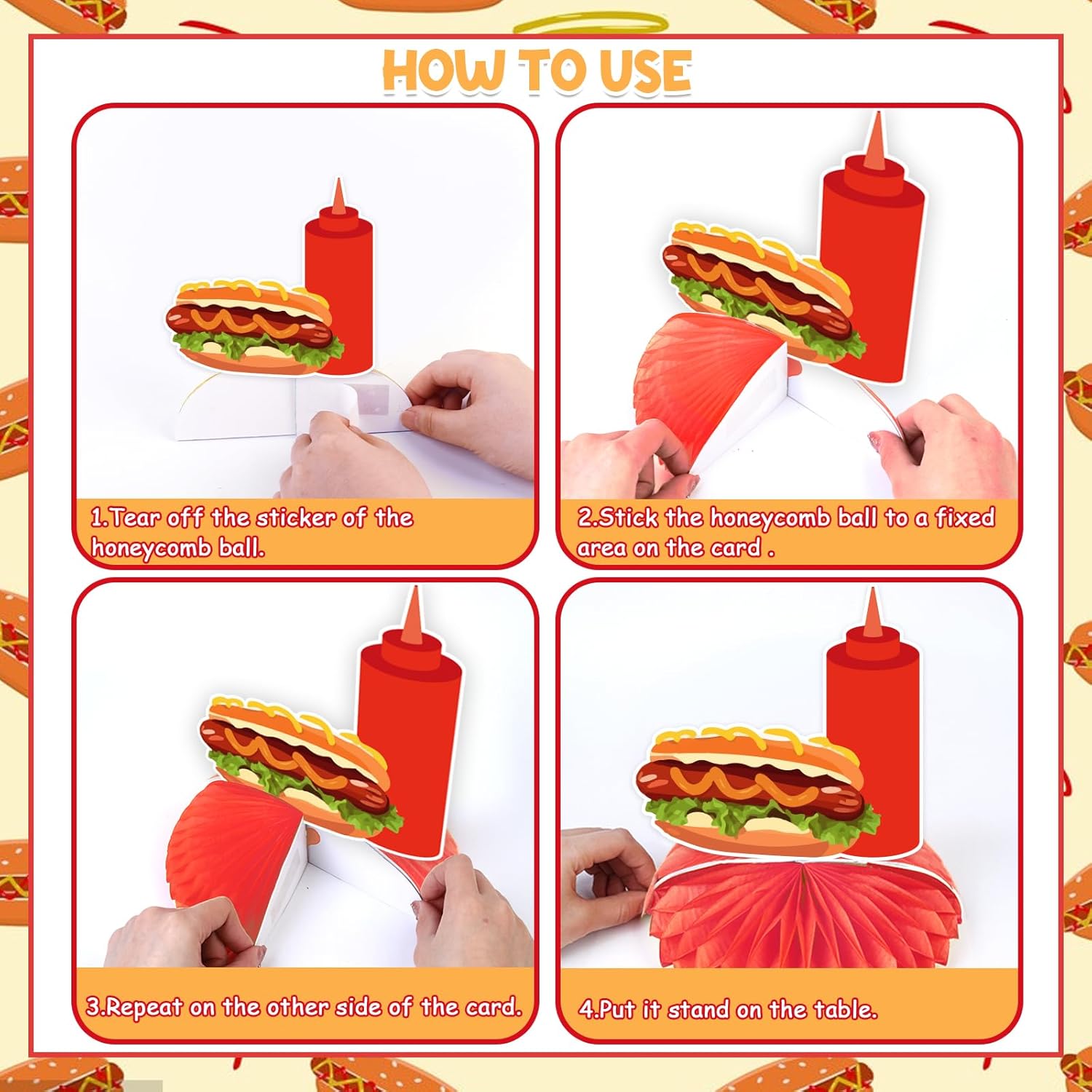 HOW TO USE

1.Tear off the sticker of the honeycomb ball.

2.Stick the honeycomb ball to a fixed area on the card .

3.Repeat on the other side of the card.

4.Put it stand on the table.