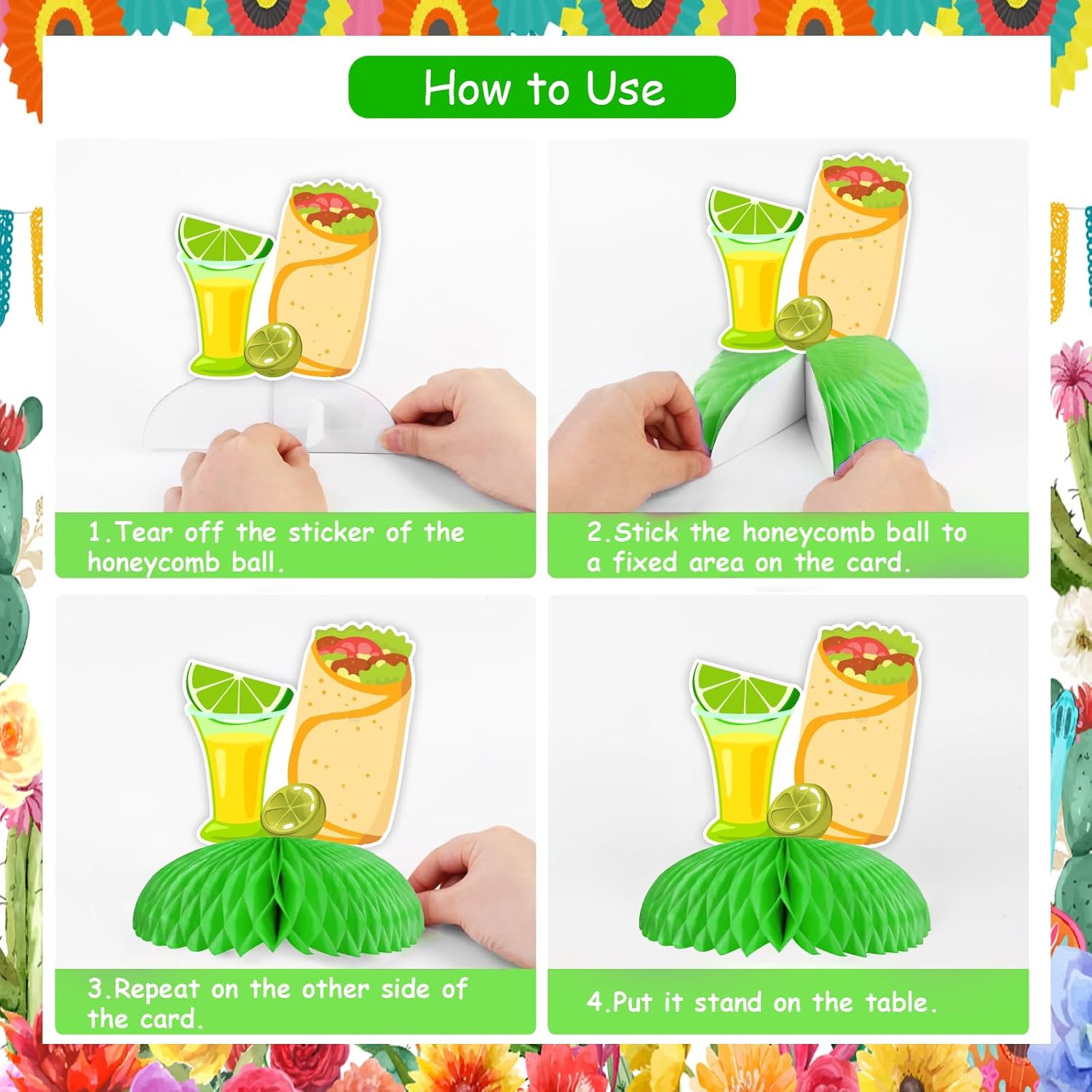 How to Use

1.Tear off the sticker of the honeycomb ball.

2.Stick the honeycomb ball to a fixed area on the card.

3.Repeat on the other side of the card.

4.Put it stand on the table.