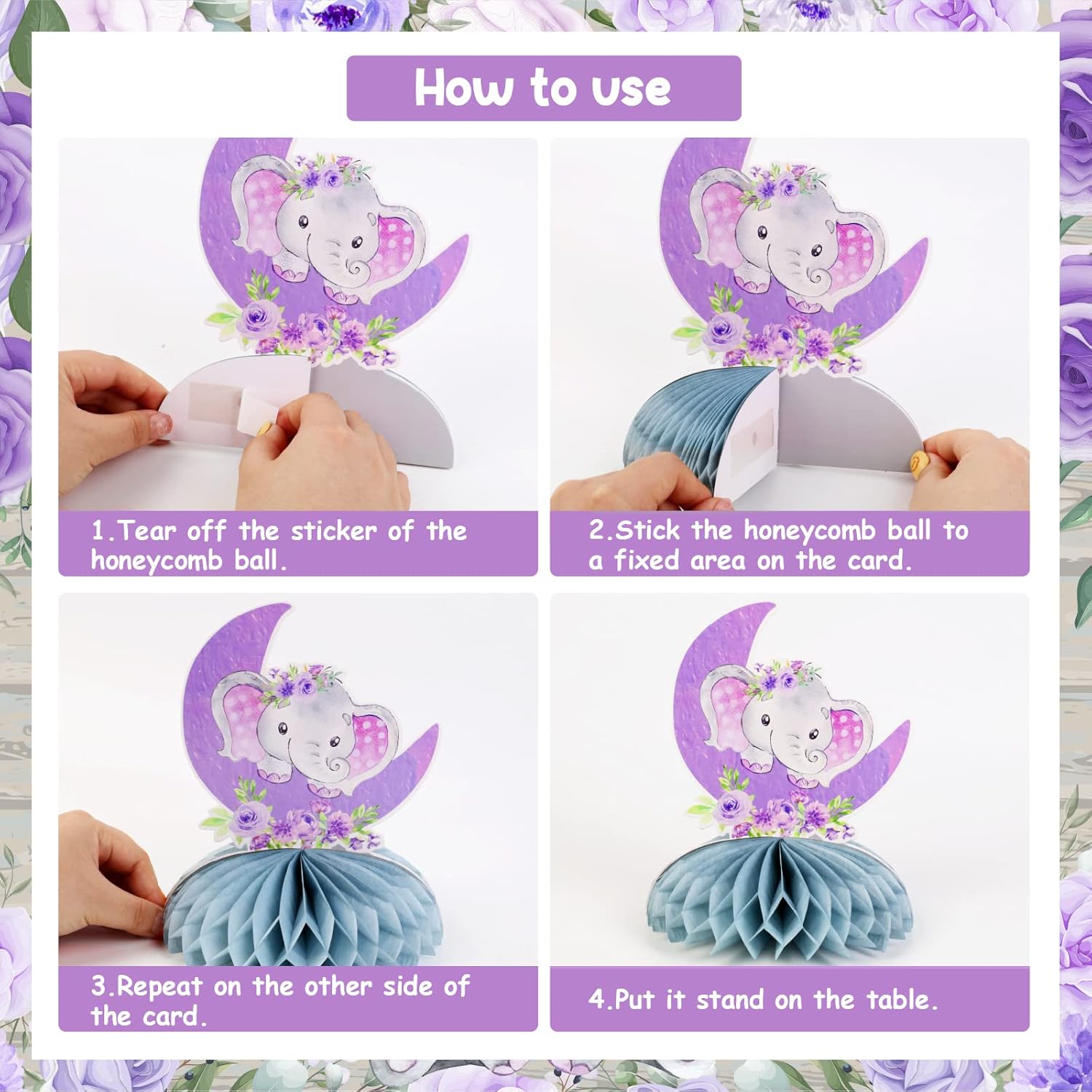 How to use

1.Tear off the sticker of the honeycomb ball.

2.Stick the honeycomb ball to a fixed area on the card.

3.Repeat on the other side of the card.

4.Put it stand on the table.